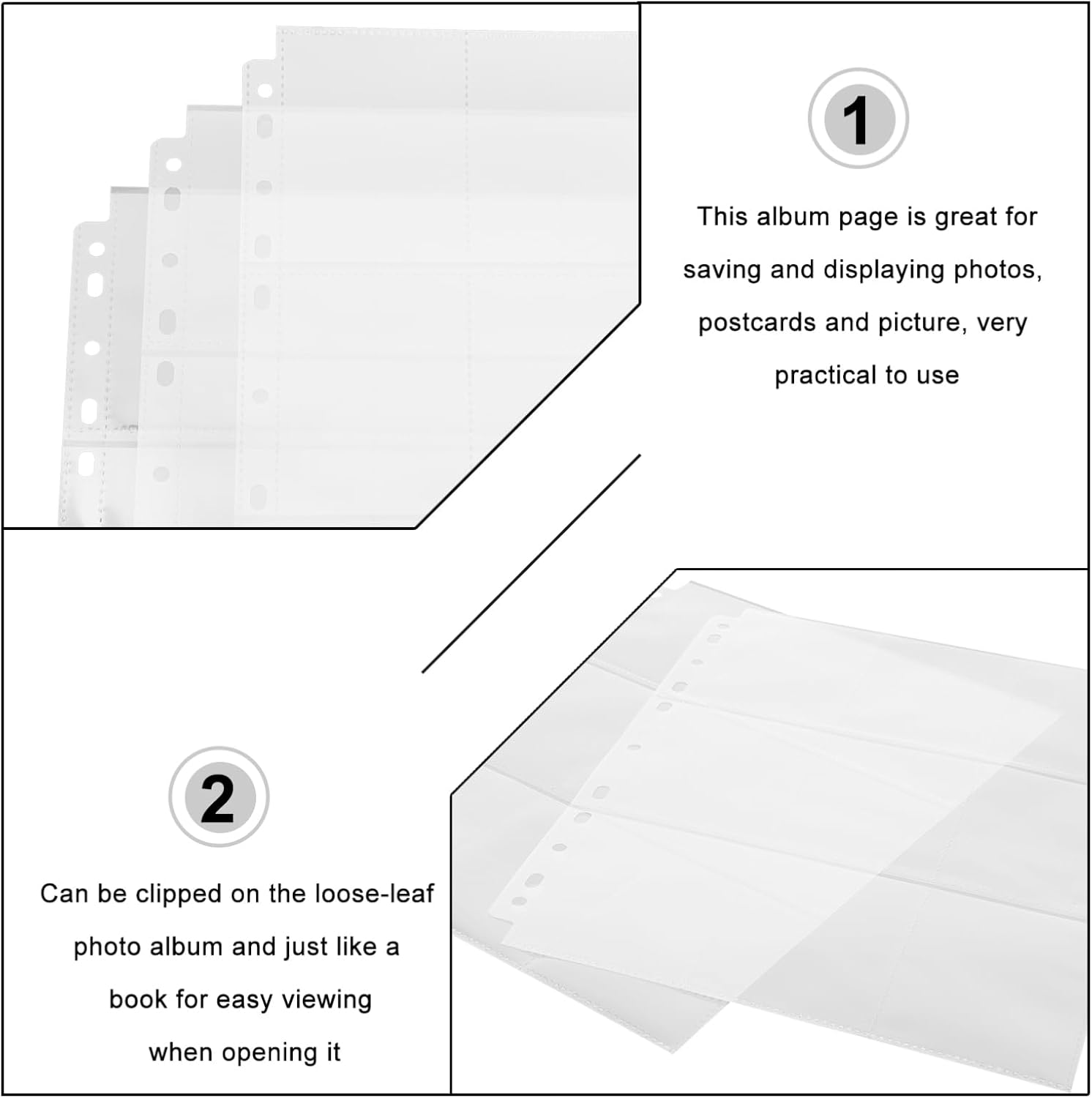 1

This album page is great for saving and displaying photos, postcards and picture, very practical to use

2

Can be clipped on the loose-leaf photo album and just like a book for easy viewing when opening it