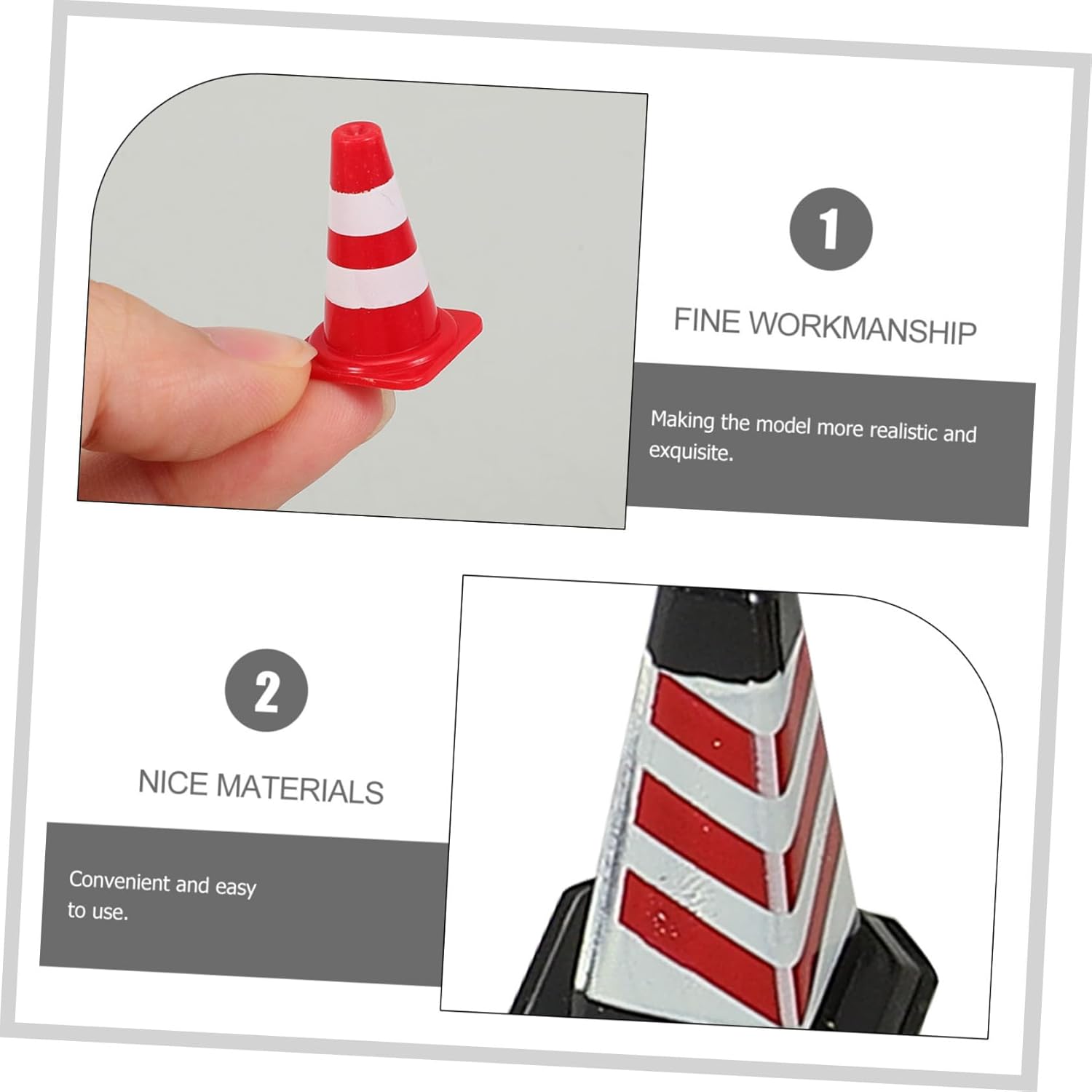 1

FINE WORKMANSHIP

Making the model more realistic and exquisite.

2

NICE MATERIALS

Convenient and easy to use.