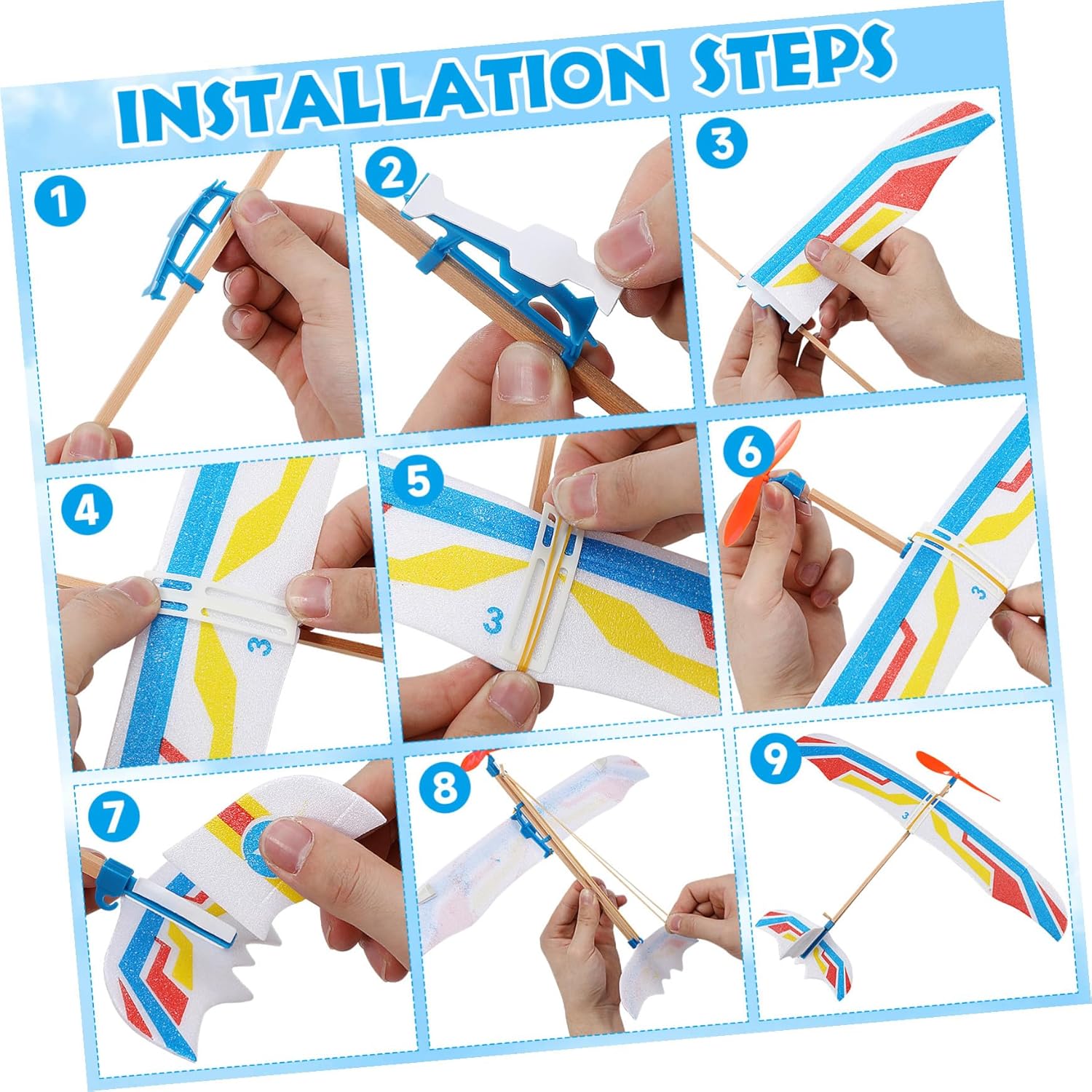 INSTALLATION STEPS

1

2

3

4

3

5

3

6

3

7

8

9

3