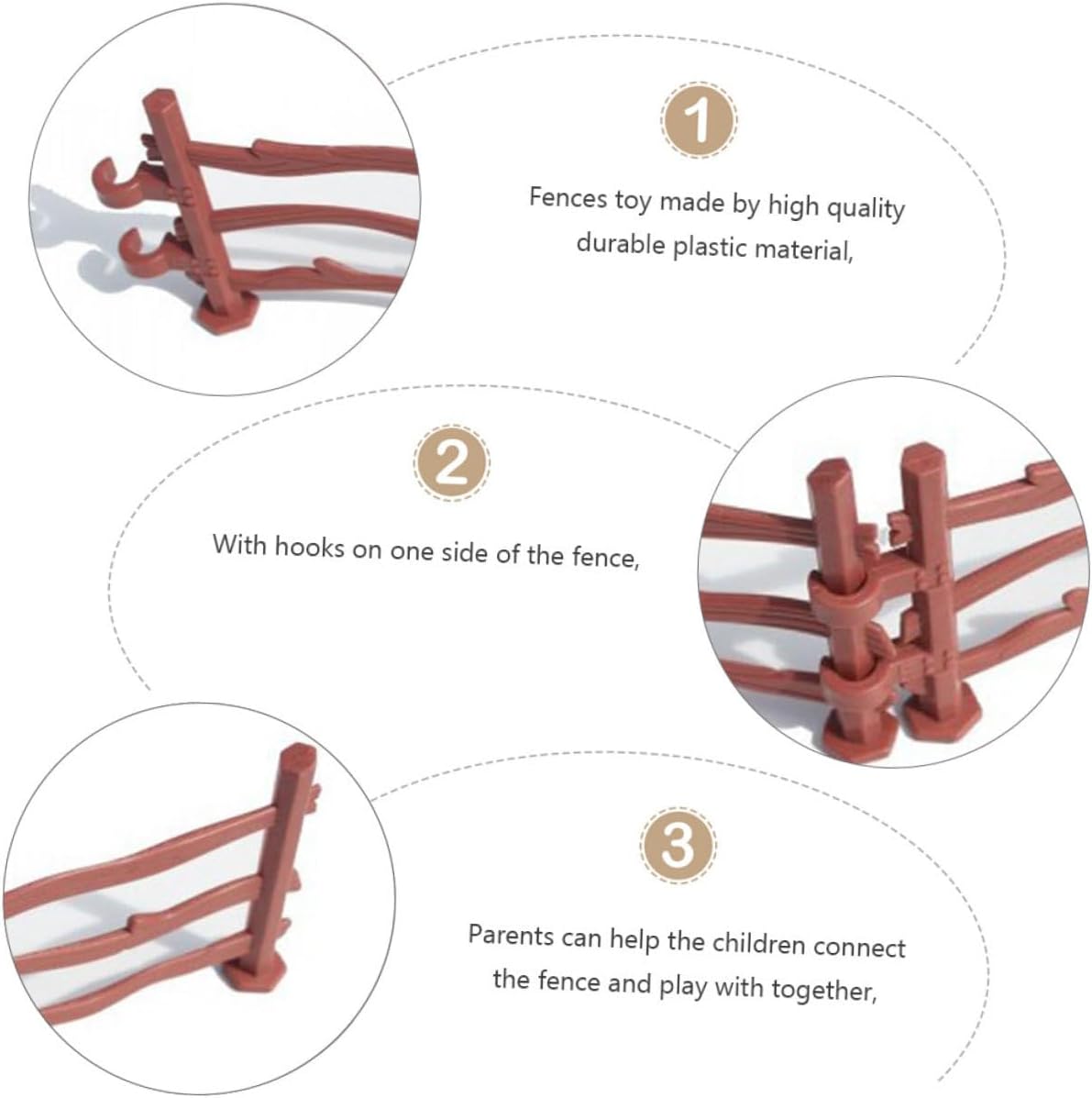 1

Fences toy made by high quality durable plastic material,

2

With hooks on one side of the fence,

3

Parents can help the children connect the fence and play with together,