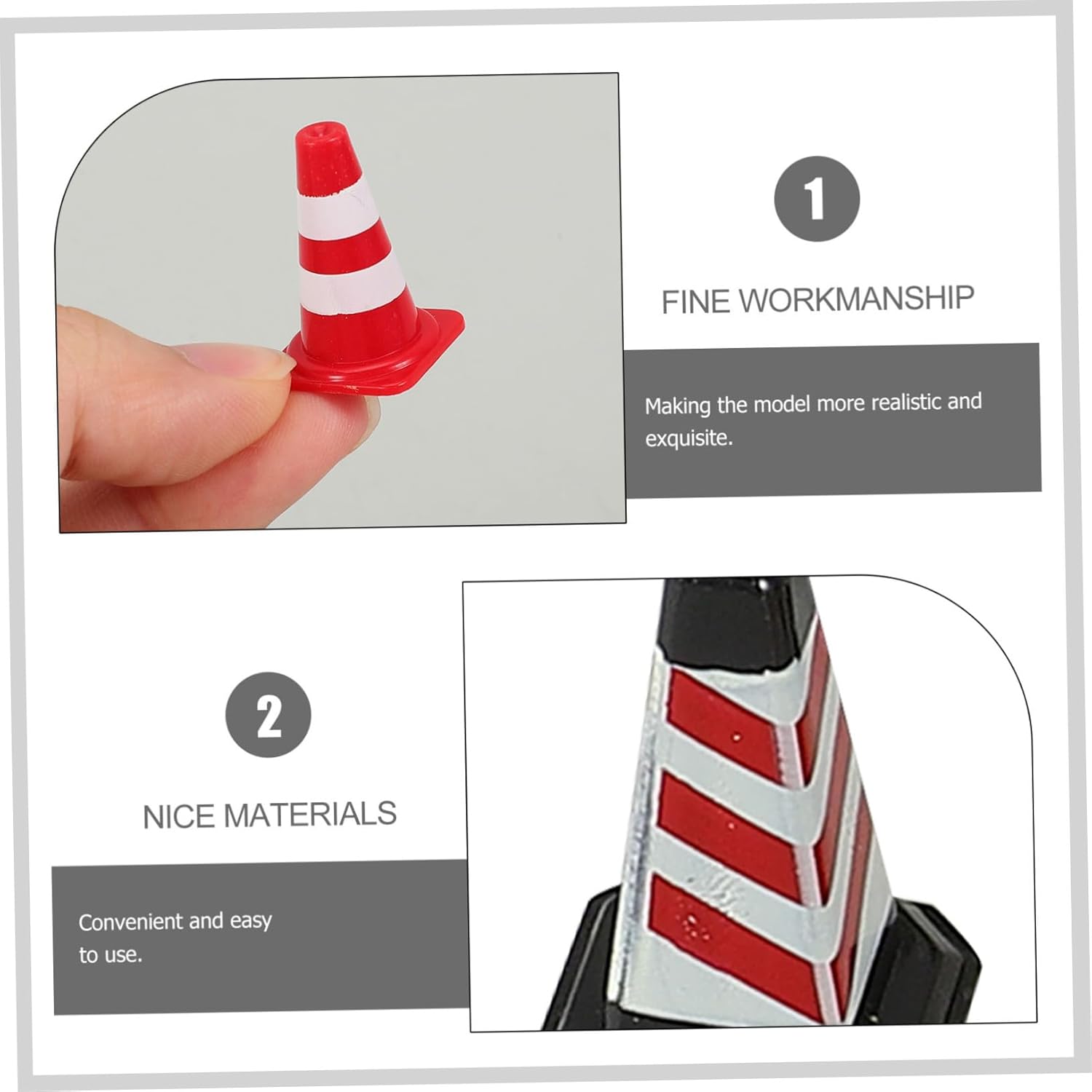 1

FINE WORKMANSHIP

Making the model more realistic and exquisite.

2

NICE MATERIALS

Convenient and easy to use.