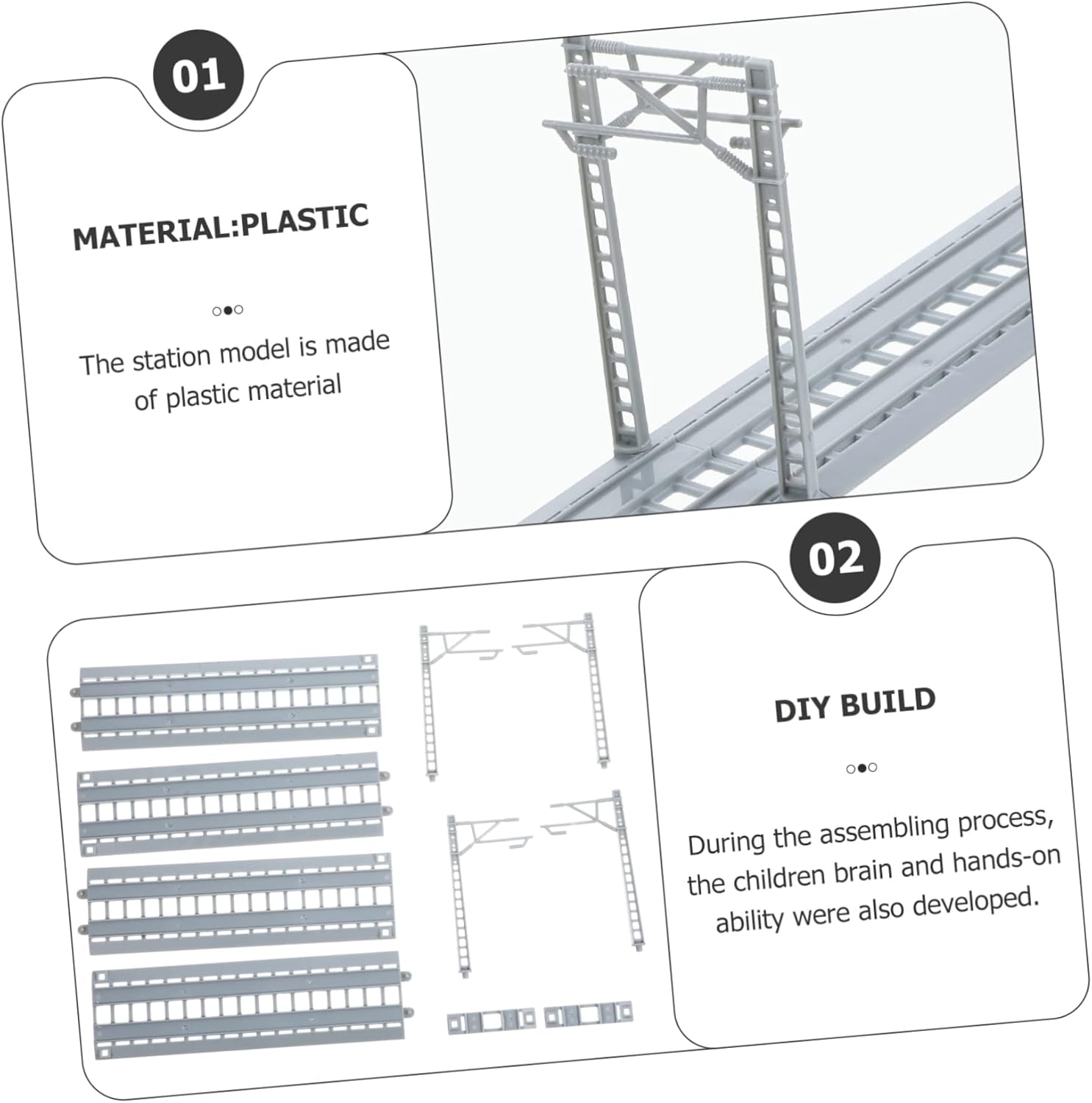 01

MATERIAL:PLASTIC

The station model is made of plastic material

02

DIY BUILD

During the assembling process, the children brain and hands-on ability were also developed.