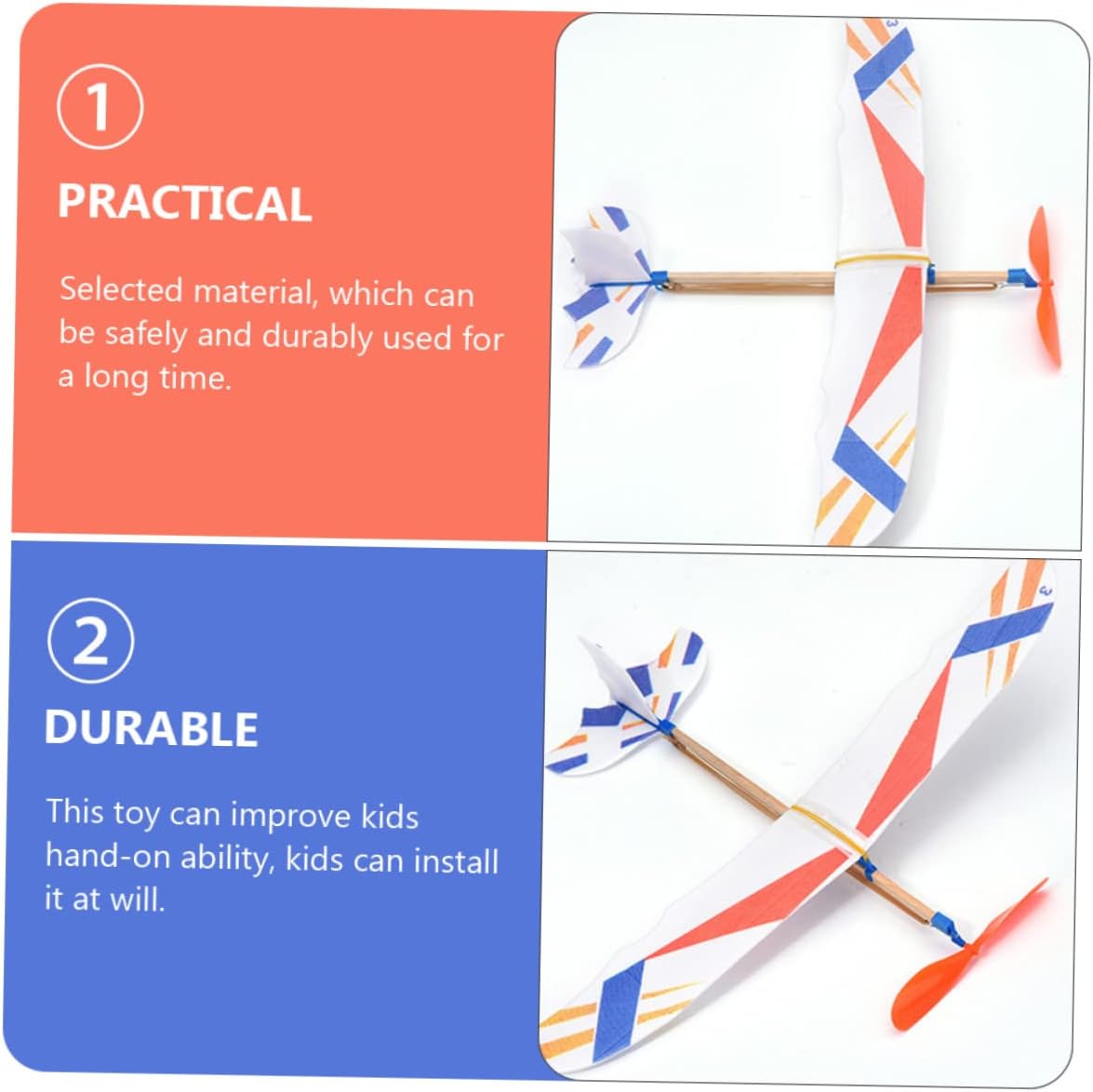 ①
PRACTICAL

Selected material, which can be safely and durably used for a long time.

②
DURABLE

This toy can improve kids hand-on ability, kids can install it at will.