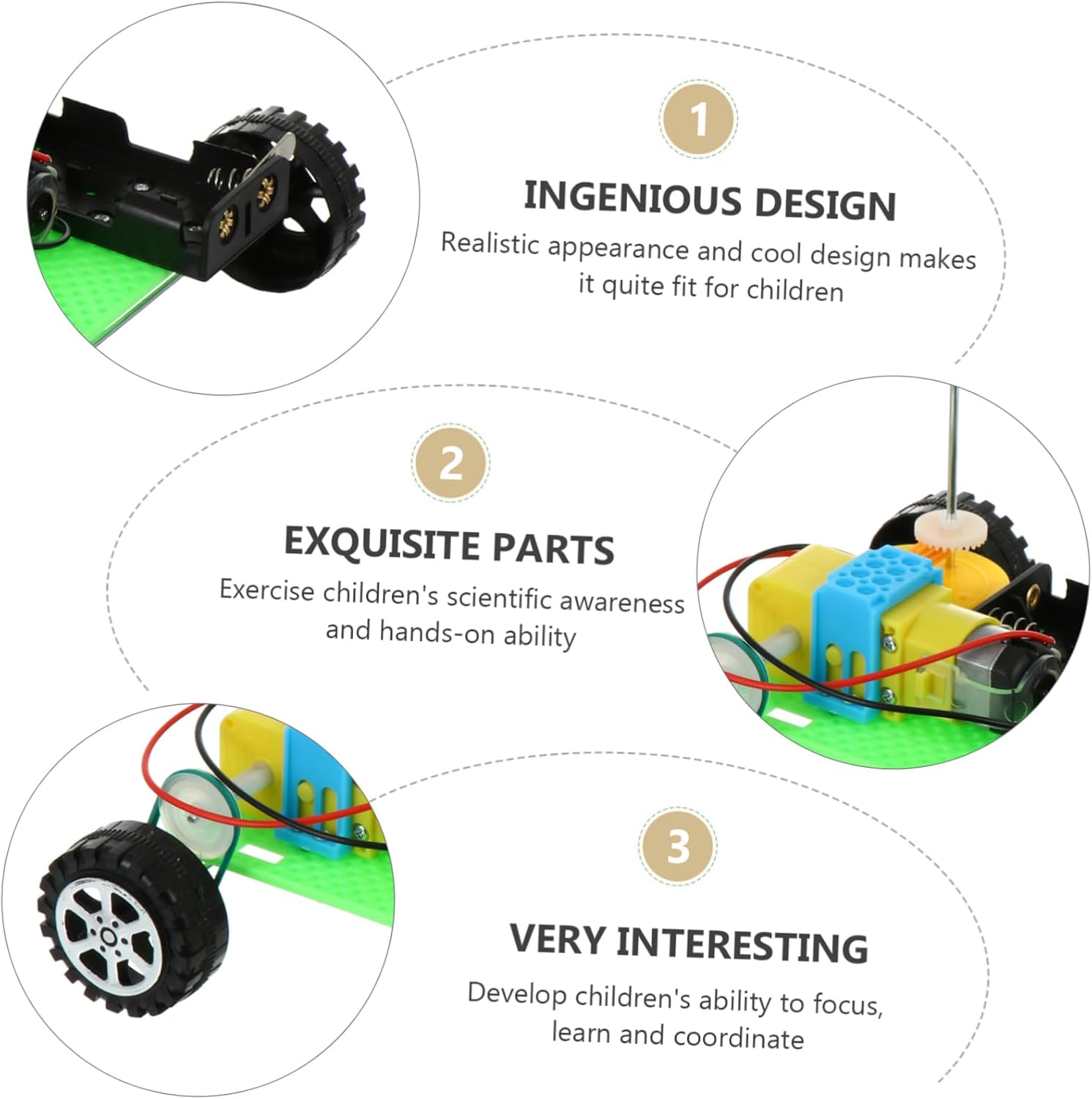 1

INGENIOUS DESIGN

Realistic appearance and cool design makes it quite fit for children

2

EXQUISITE PARTS

Exercise children's scientific awareness and hands-on ability

3

VERY INTERESTING

Develop children's ability to focus, learn and coordinate