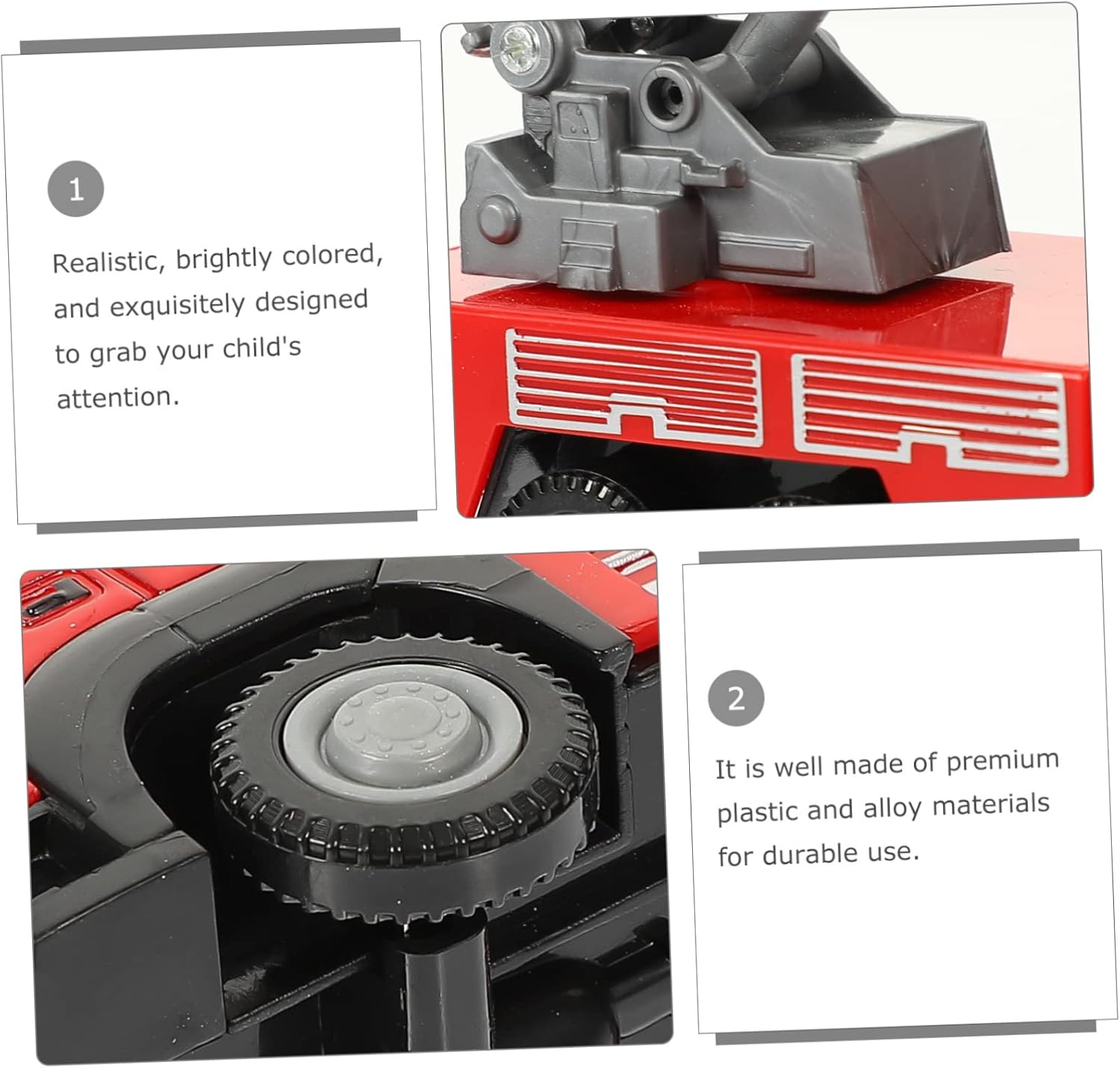 1

Realistic, brightly colored, and exquisitely designed to grab your child's attention.

2

It is well made of premium plastic and alloy materials for durable use.