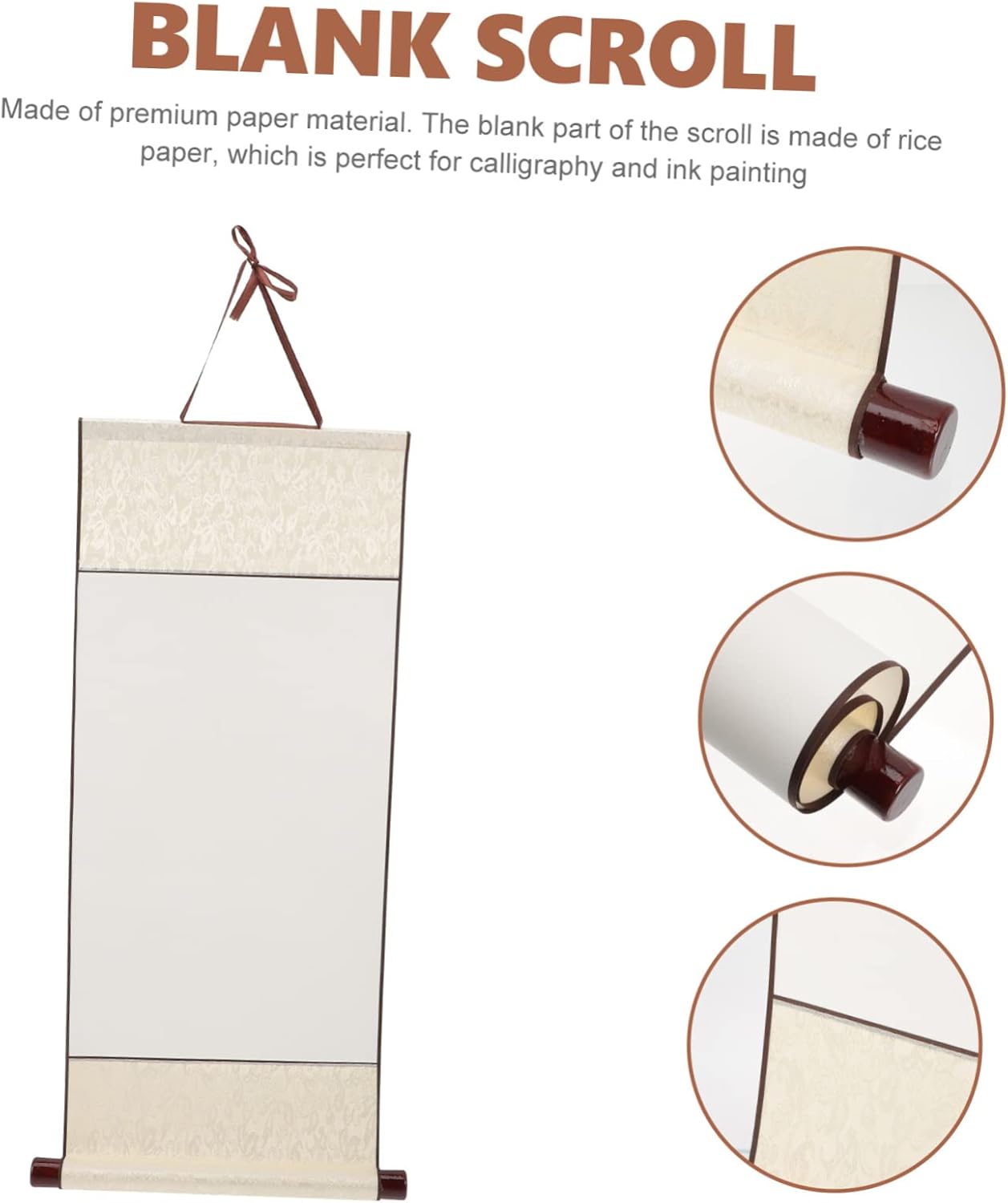 BLANK SCROLL

Made of premium paper material. The blank part of the scroll is made of rice paper, which is perfect for calligraphy and ink painting