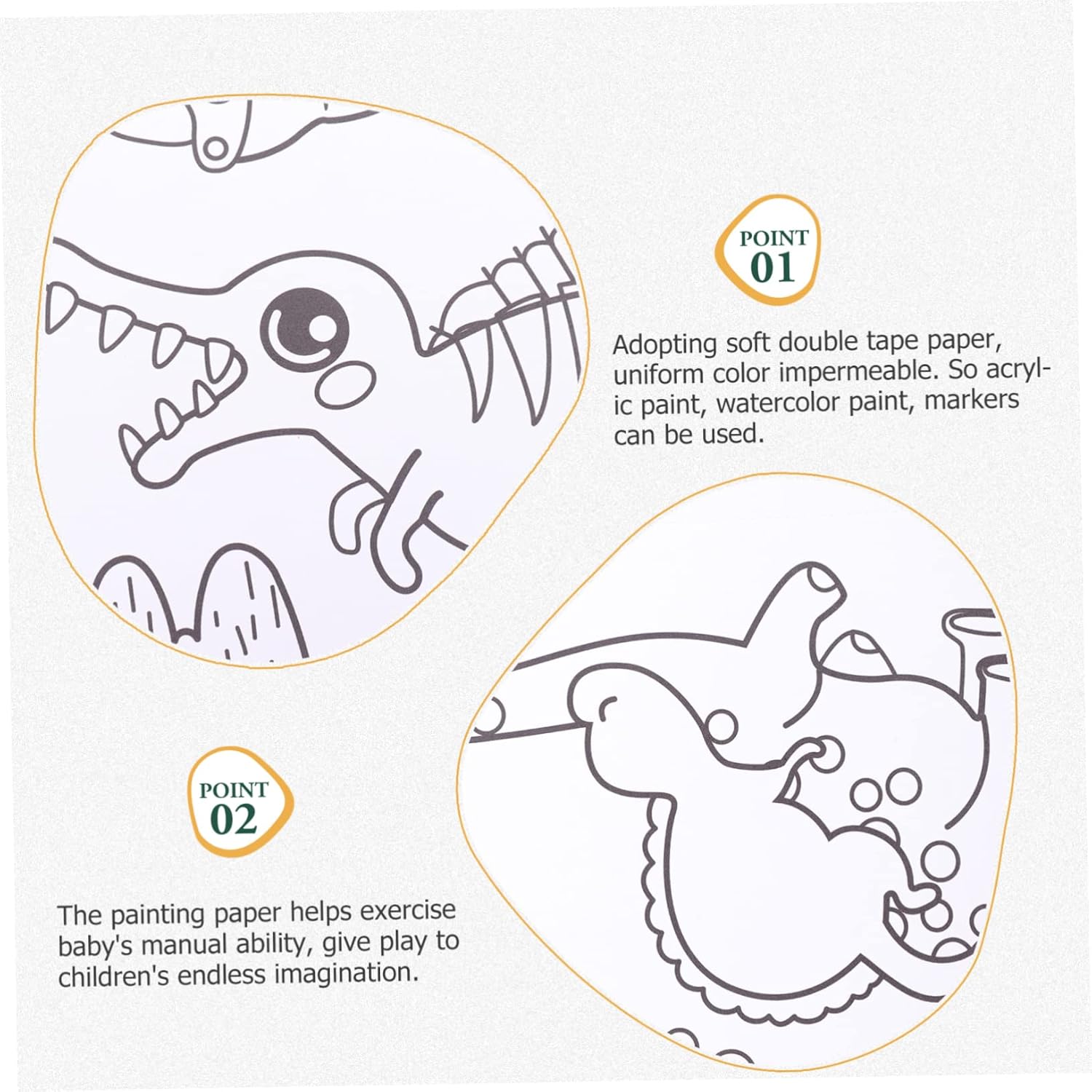 POINT 01

Adopting soft double tape paper, uniform color impermeable. So acrylic paint, watercolor paint, markers can be used.

POINT 02

The painting paper helps exercise baby's manual ability, give play to children's endless imagination.