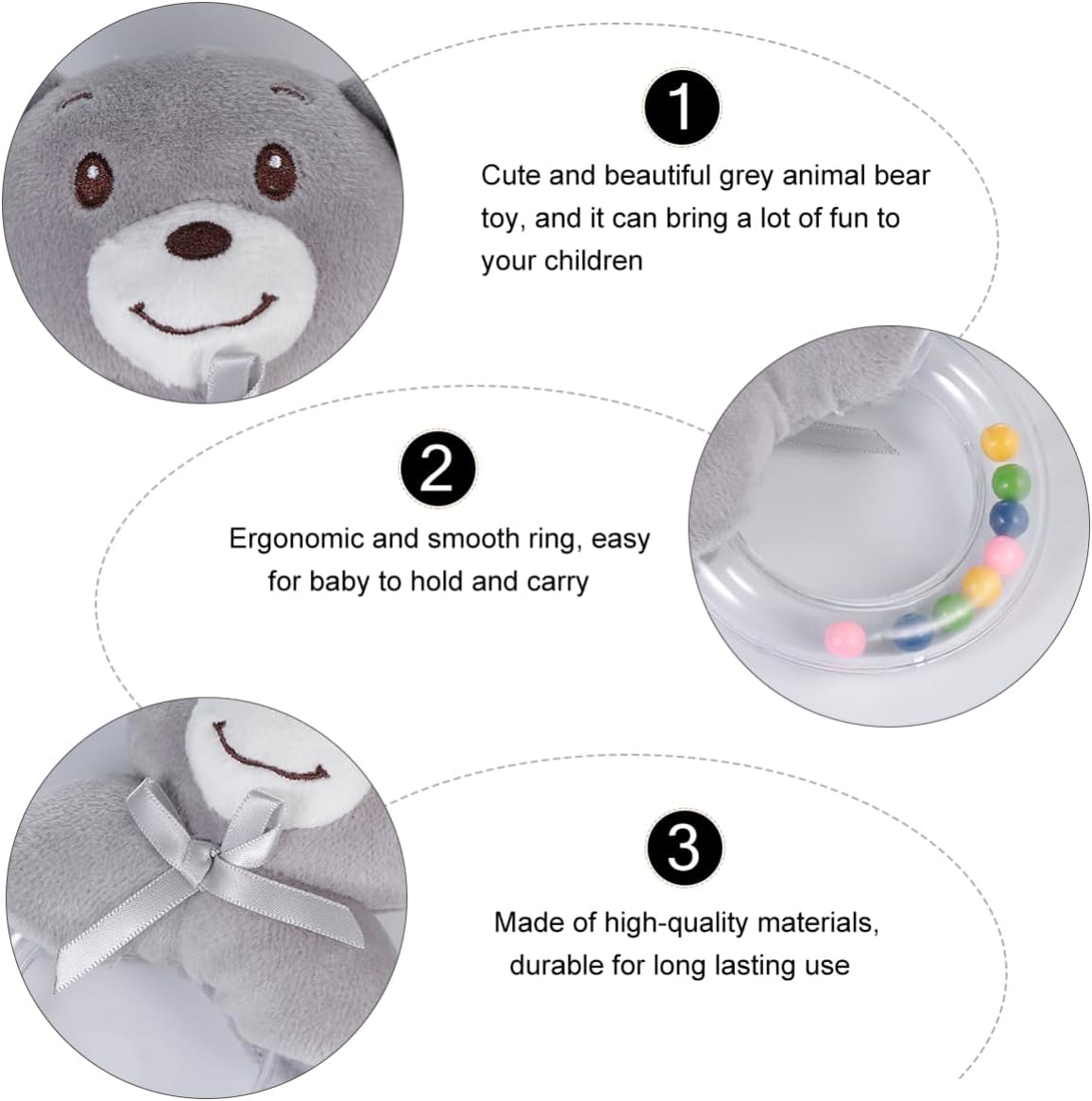 1

Cute and beautiful grey animal bear toy, and it can bring a lot of fun to your children

2

Ergonomic and smooth ring, easy for baby to hold and carry

3

Made of high-quality materials, durable for long lasting use