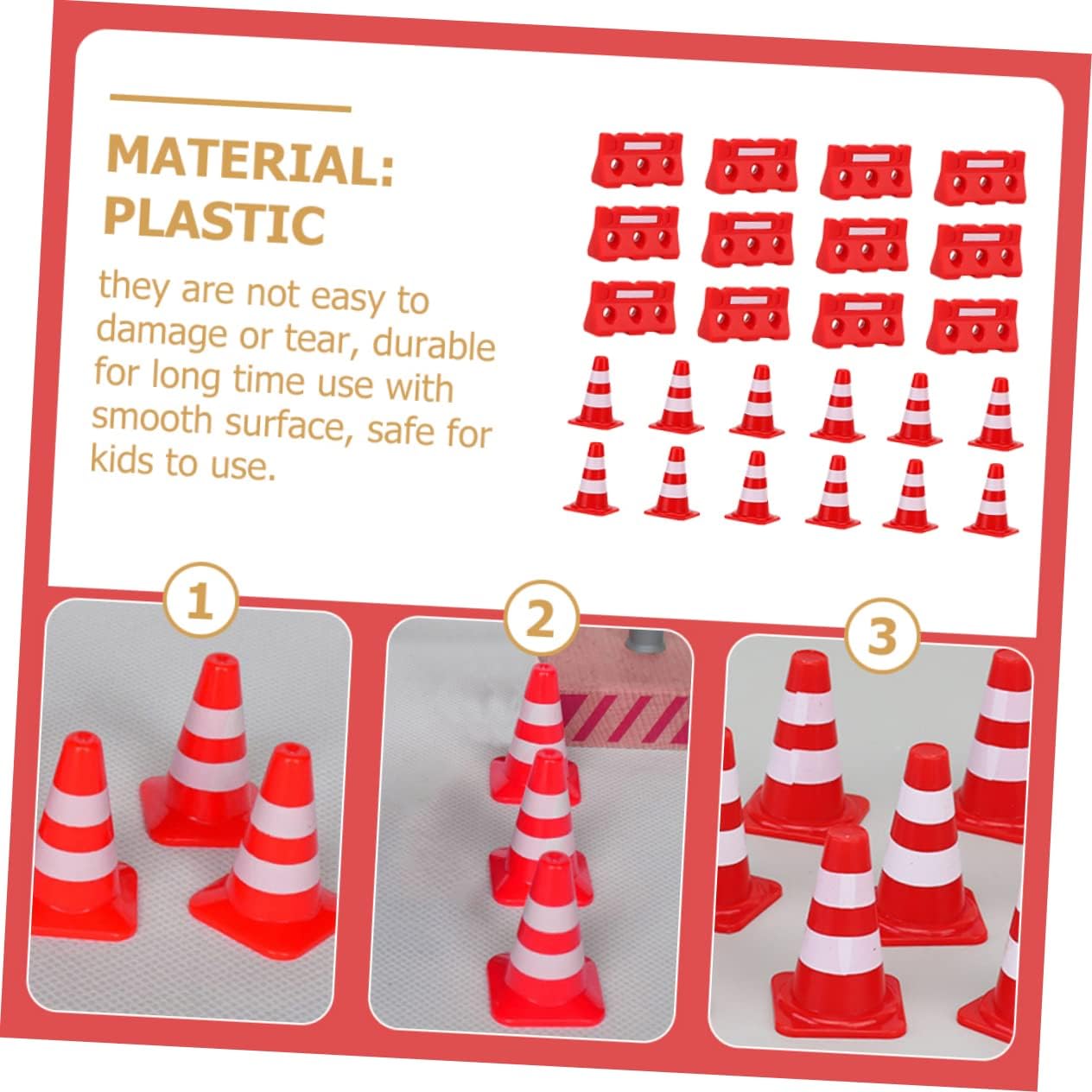 MATERIAL: PLASTIC

they are not easy to damage or tear, durable for long time use with smooth surface, safe for kids to use.

1

2

3