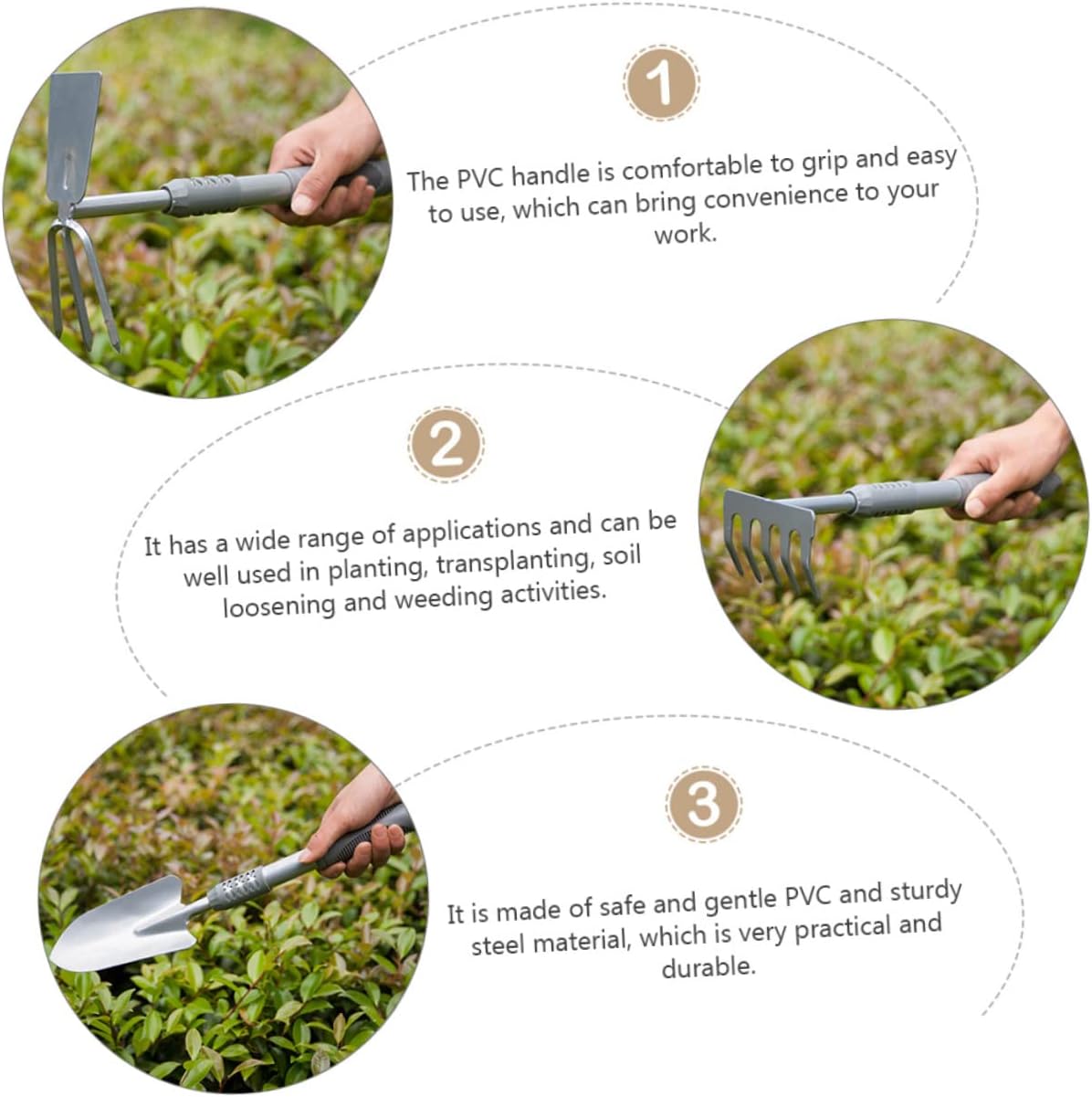 1

The PVC handle is comfortable to grip and easy to use, which can bring convenience to your work.

2

It has a wide range of applications and can be well used in planting, transplanting, soil loosening and weeding activities.

3

It is made of safe and gentle PVC and sturdy steel material, which is very practical and durable.