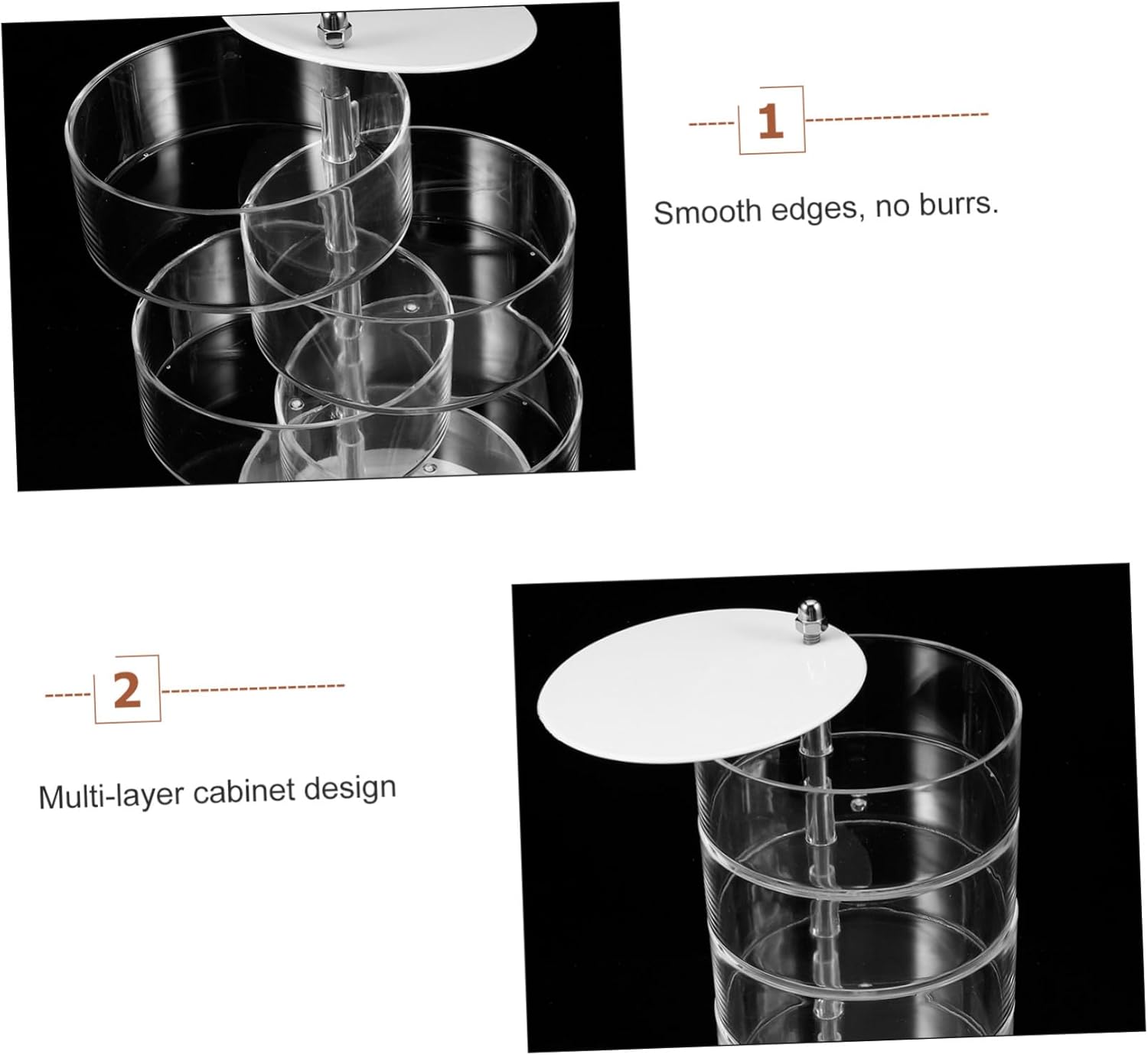 1

Smooth edges, no burrs.

2

Multi-layer cabinet design