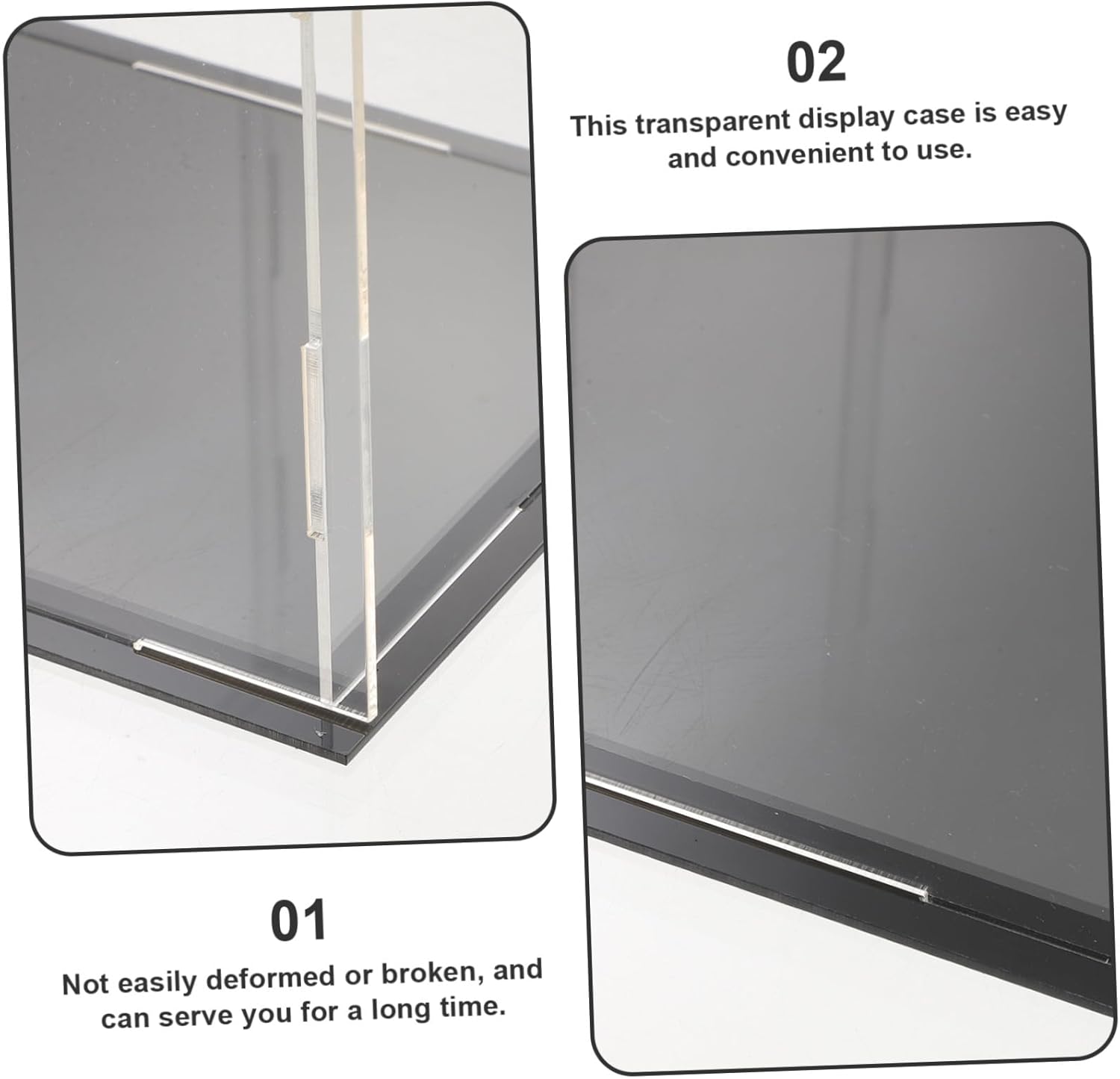 02

This transparent display case is easy and convenient to use.

01

Not easily deformed or broken, and can serve you for a long time.