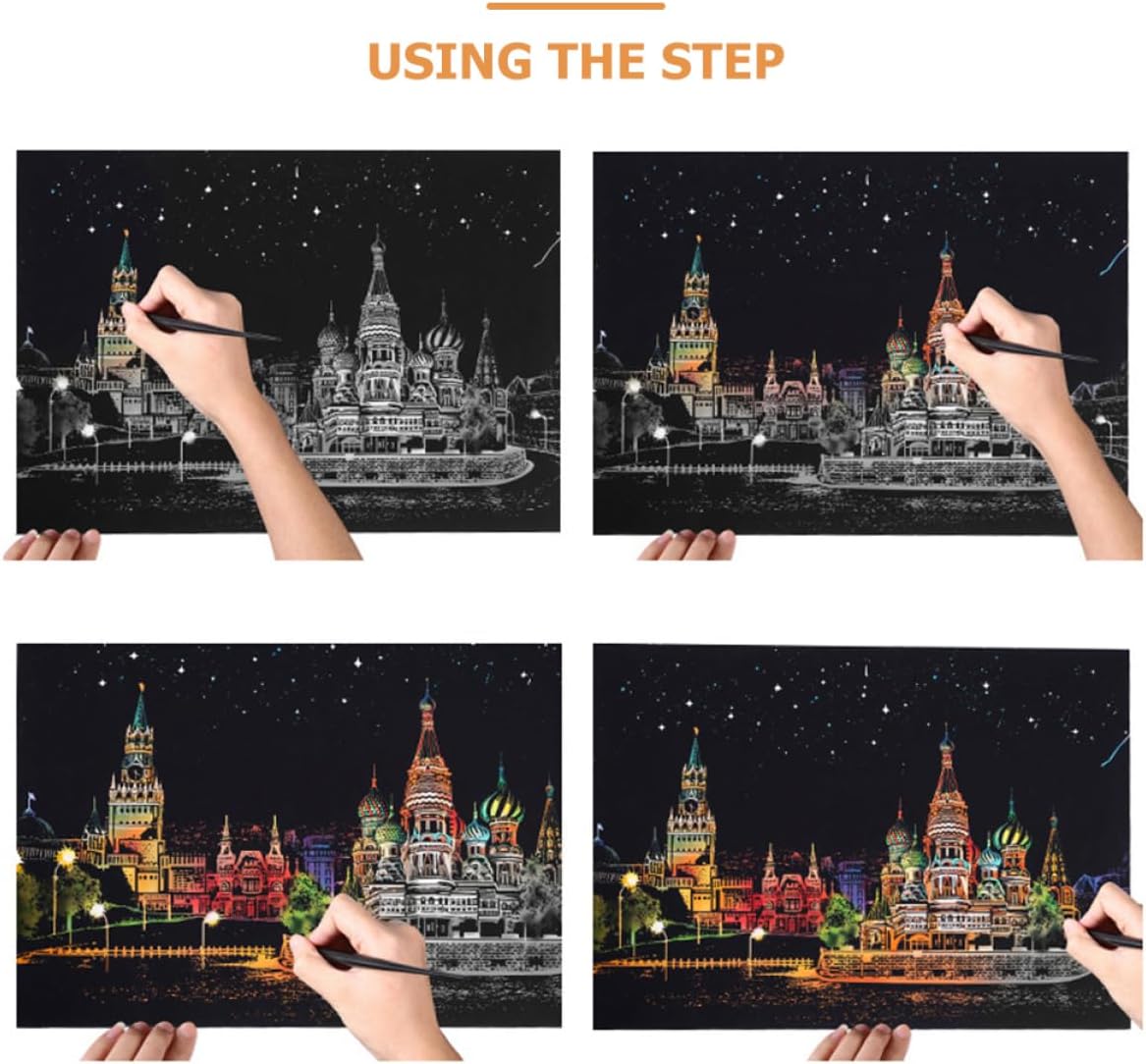 USING THE STEP