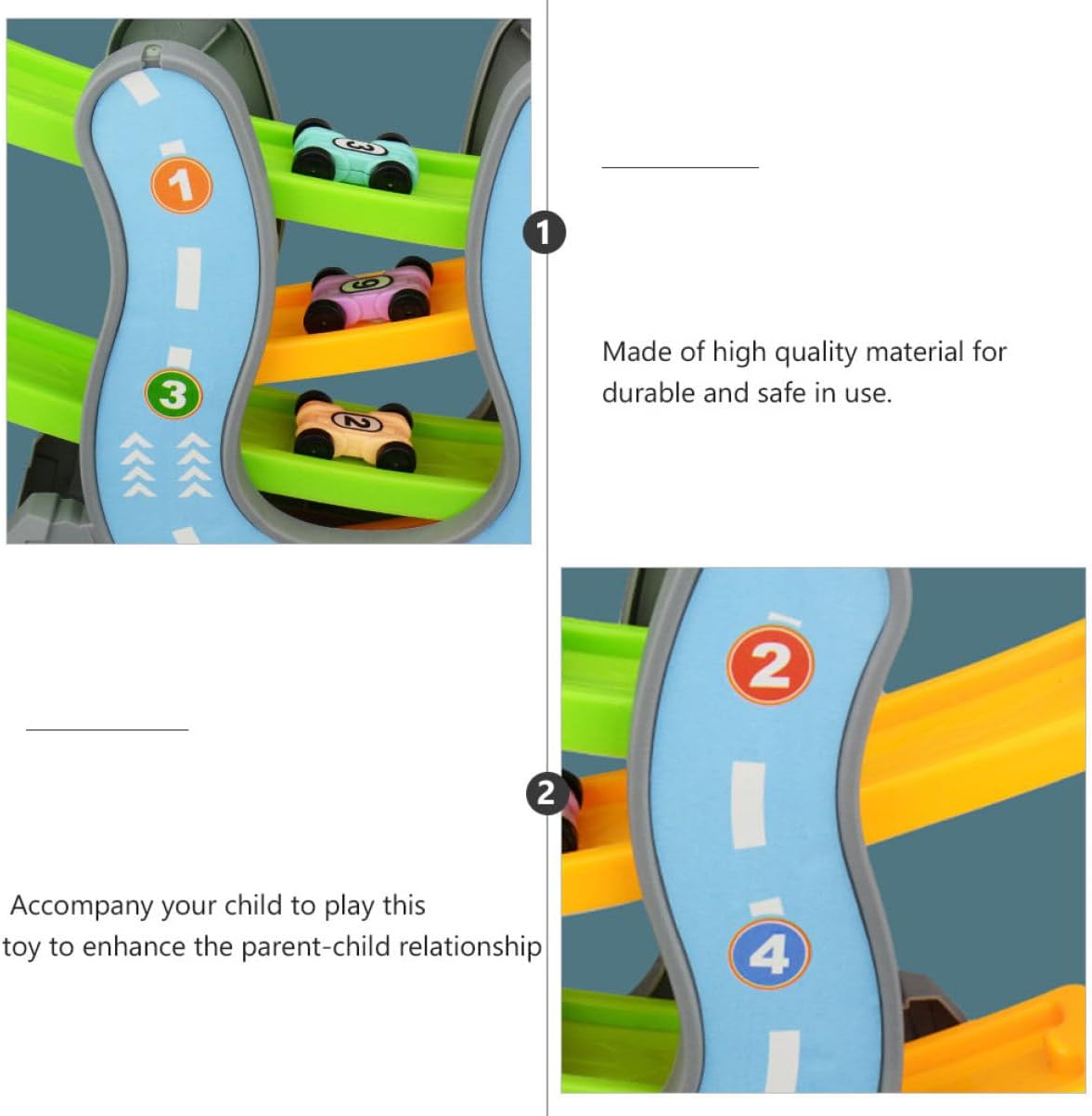 1

3

3

6

2

1

Made of high quality material for durable and safe in use.

2

4

2

Accompany your child to play this toy to enhance the parent-child relationship