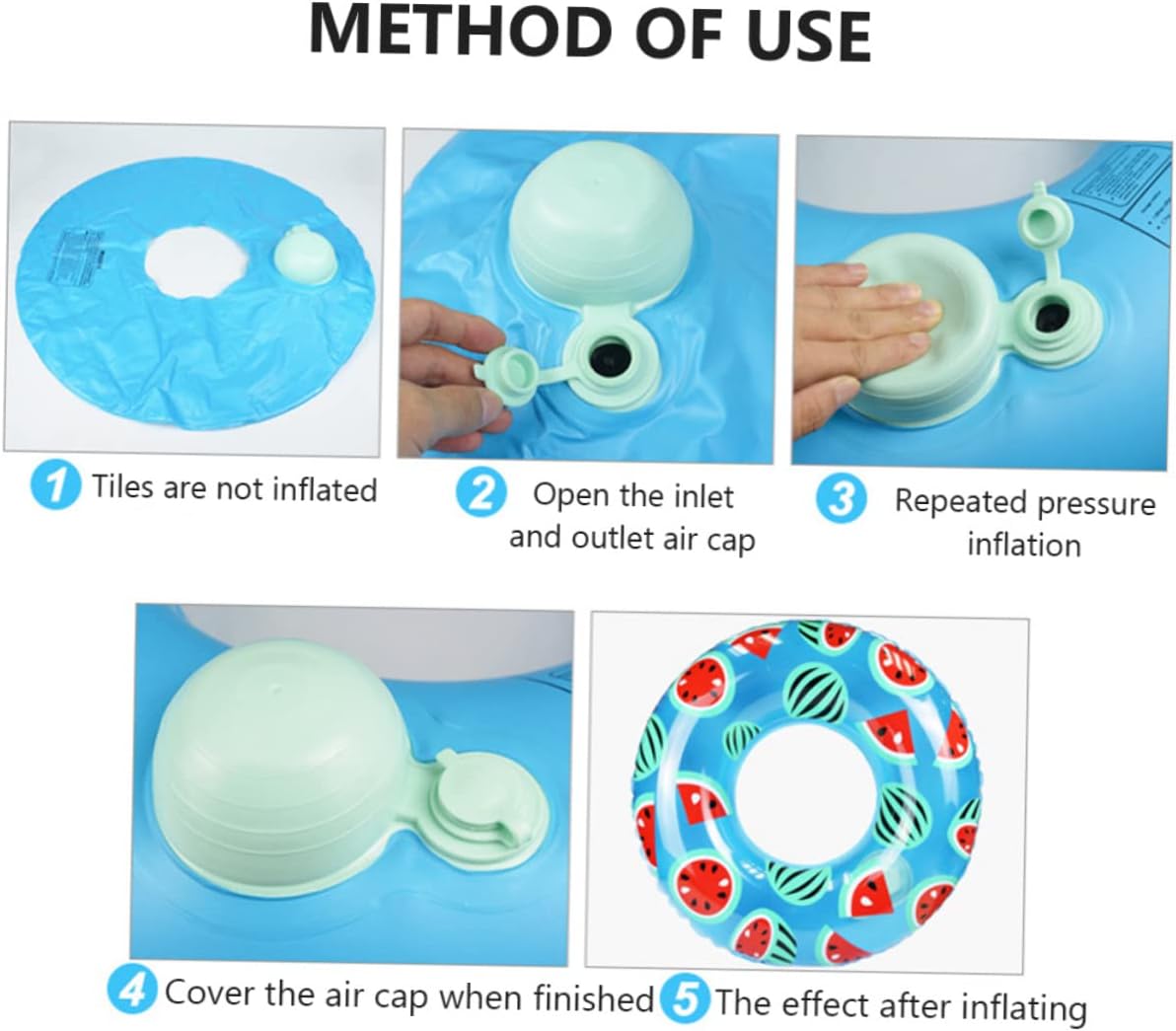 METHOD OF USE

1 Tiles are not inflated

2 Open the inlet and outlet air cap

3 Repeated pressure inflation

4 Cover the air cap when finished

5 The effect after inflating