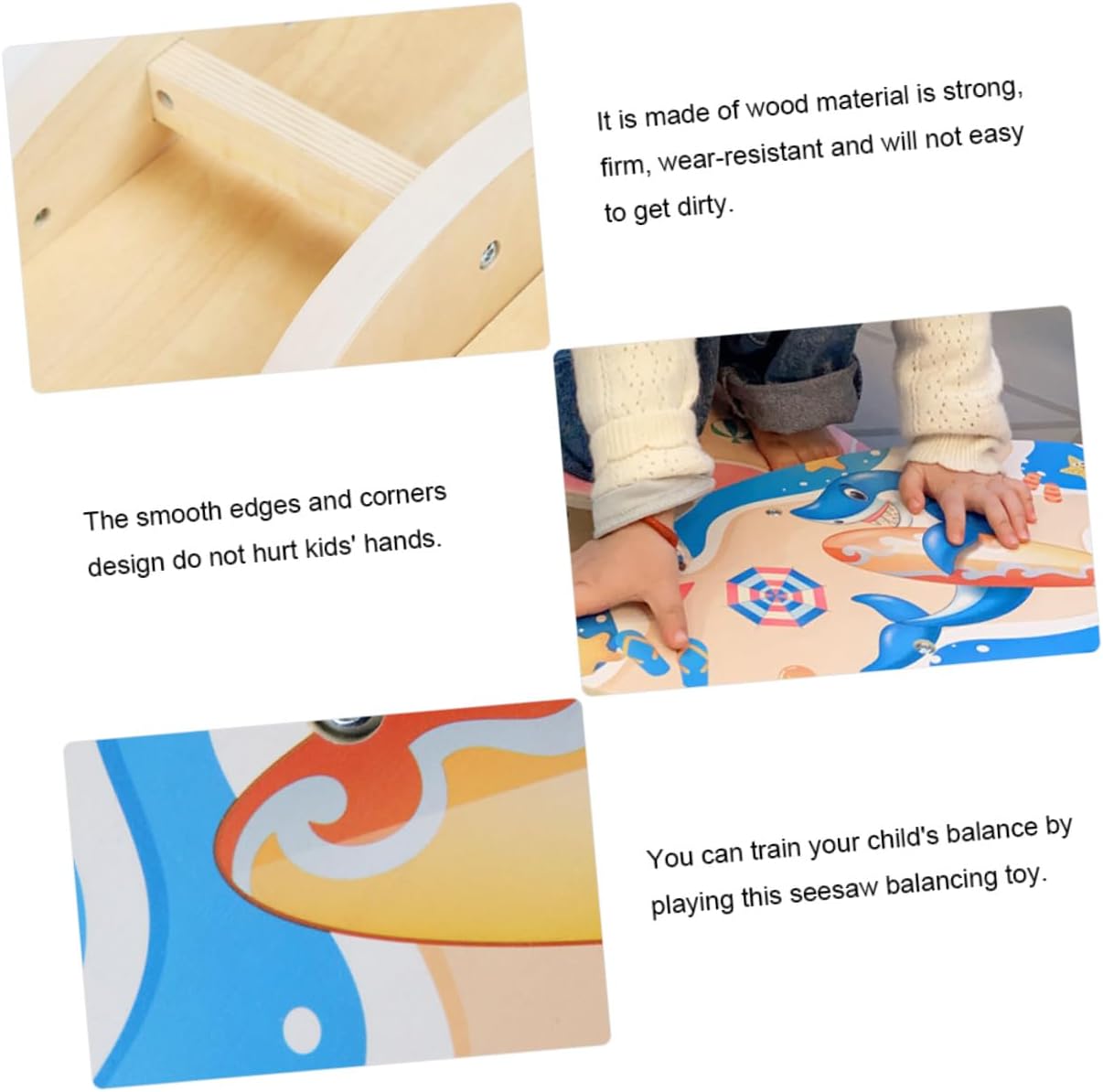 It is made of wood material is strong, firm, wear-resistant and will not easy to get dirty.

The smooth edges and corners design do not hurt kids' hands.

You can train your child's balance by playing this seesaw balancing toy.