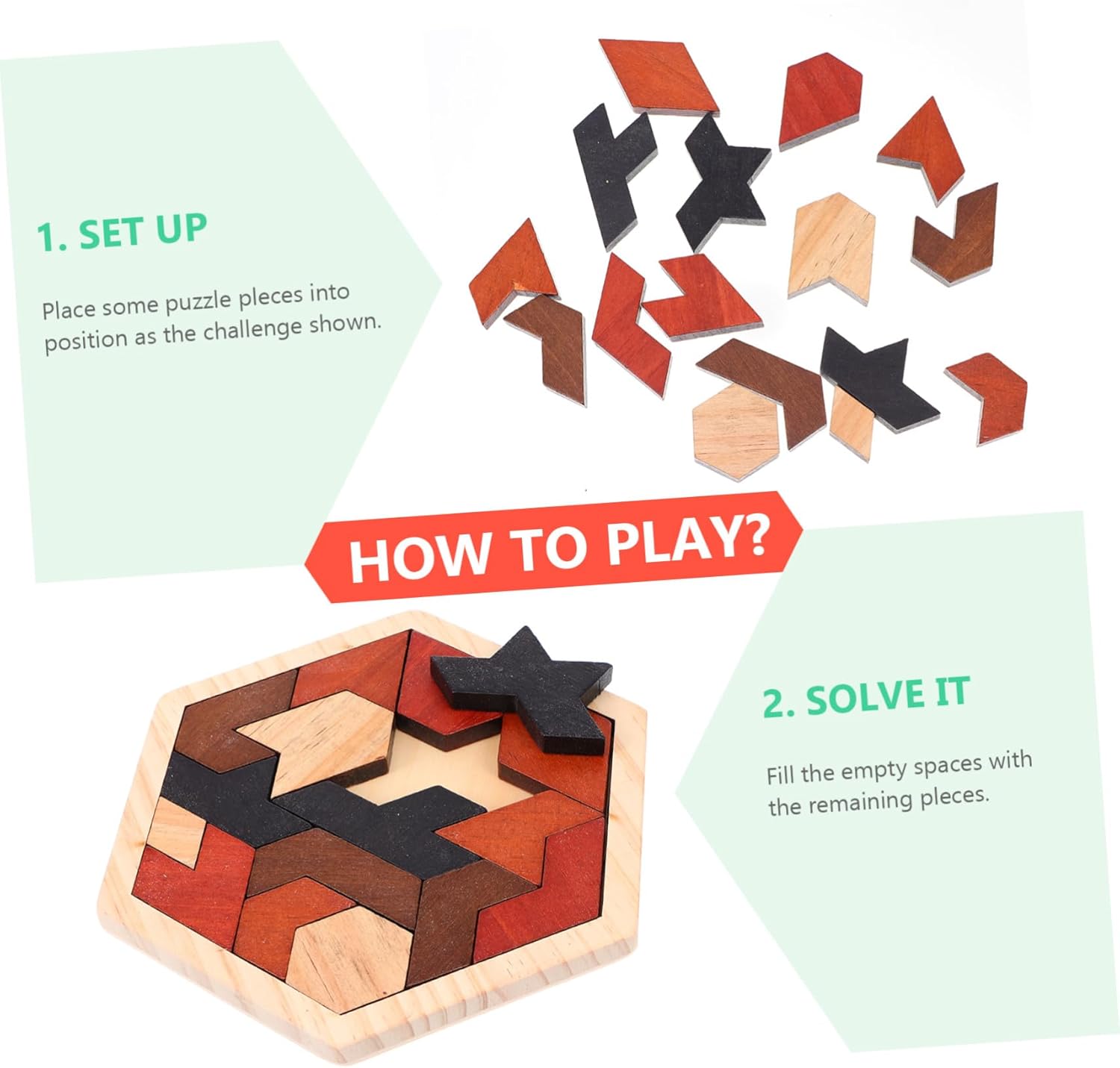 1. SET UP

Place some puzzle pieces into position as the challenge shown.

HOW TO PLAY?

2. SOLVE IT

Fill the empty spaces with the remaining pieces.