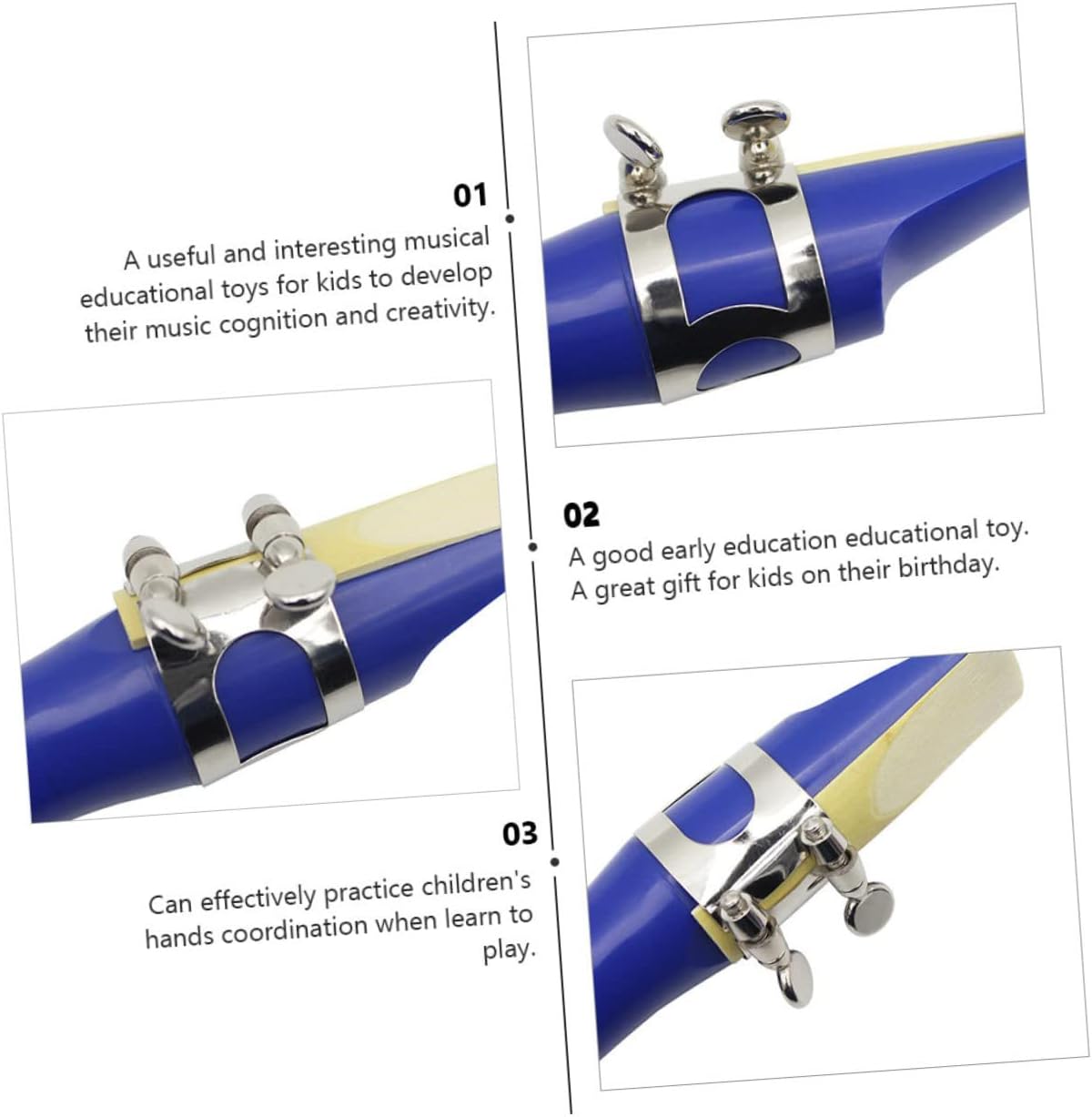 01

A useful and interesting musical educational toys for kids to develop their music cognition and creativity.

02

A good early education educational toy. A great gift for kids on their birthday.

03

Can effectively practice children's hands coordination when learn to play.