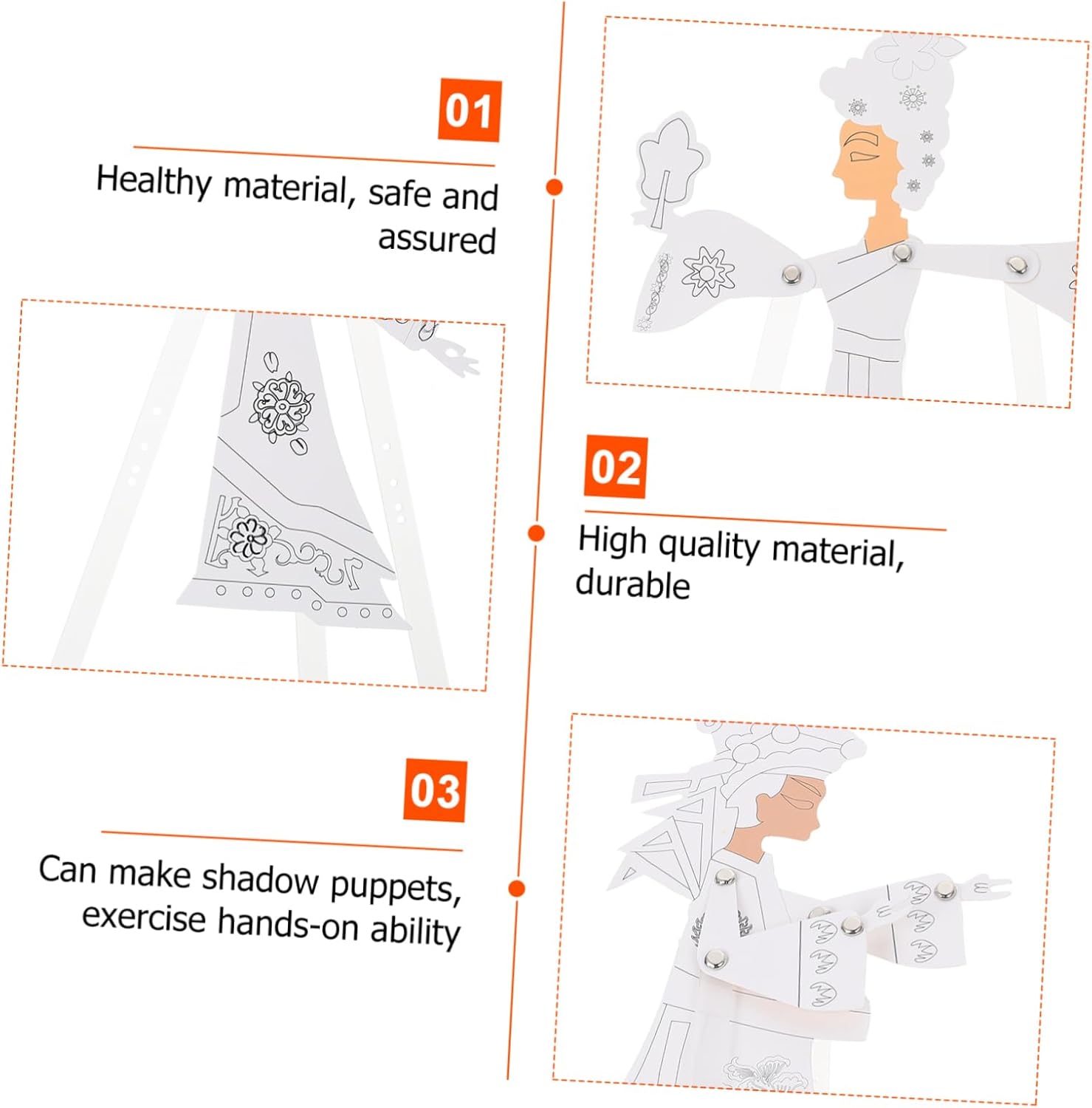 01

Healthy material, safe and assured

02

High quality material, durable

03

Can make shadow puppets, exercise hands-on ability