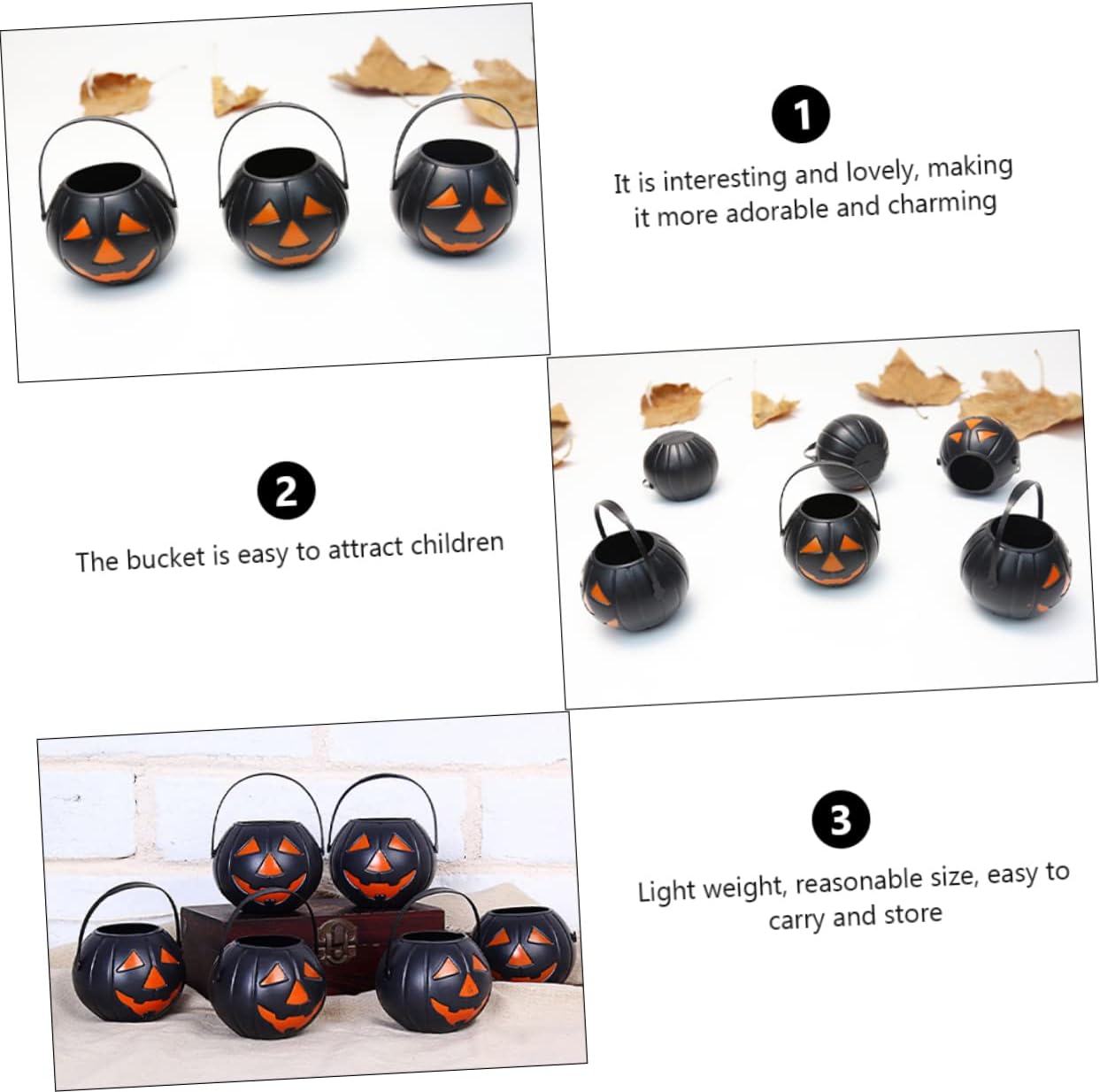 1

It is interesting and lovely, making it more adorable and charming

2

The bucket is easy to attract children

3

Light weight, reasonable size, easy to carry and store