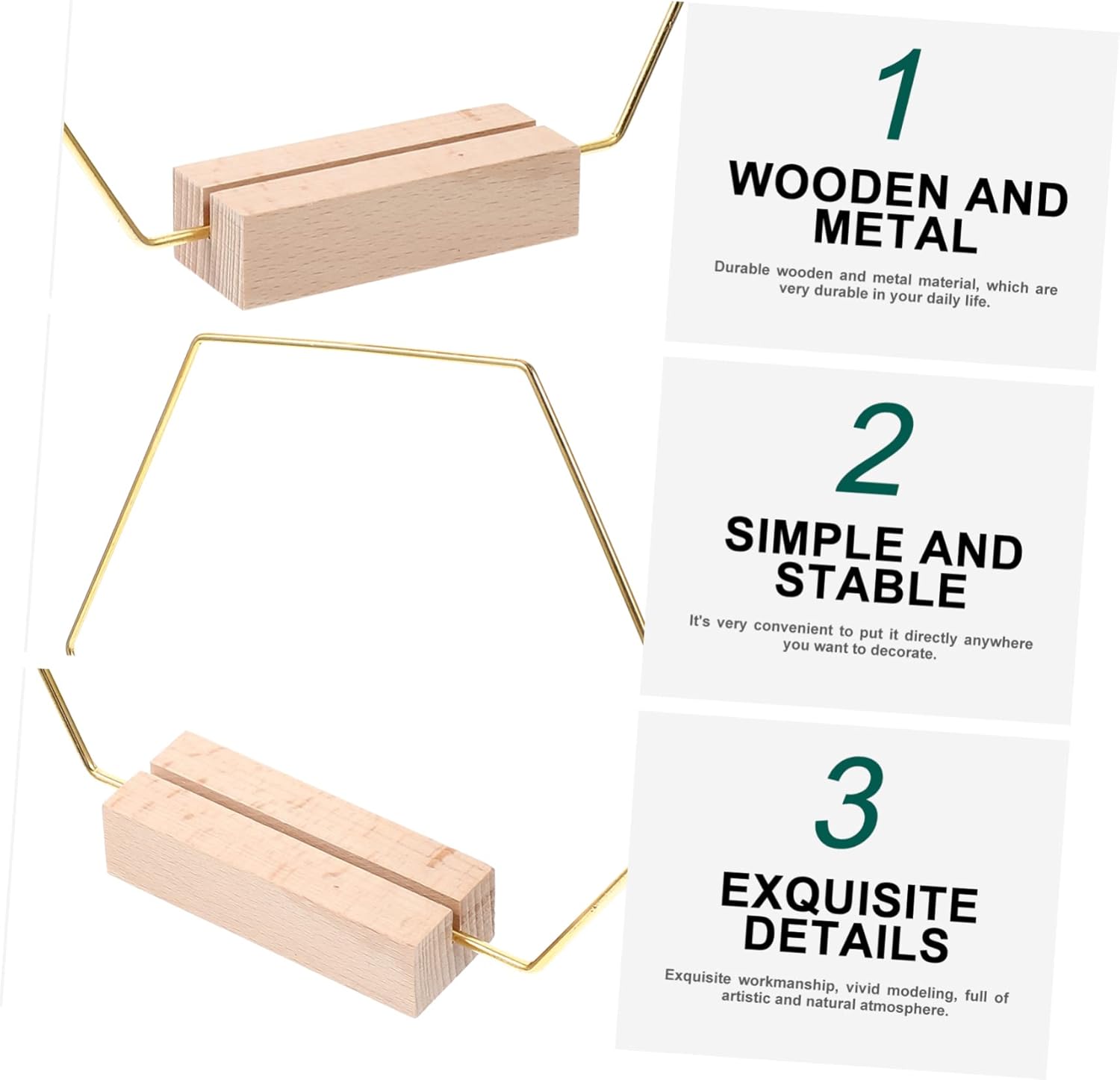 1

WOODEN AND METAL

Durable wooden and metal material, which are very durable in your daily life.

2

SIMPLE AND STABLE

It's very convenient to put it directly anywhere you want to decorate.

3

EXQUISITE DETAILS

Exquisite workmanship, vivid modeling, full of artistic and natural atmosphere.