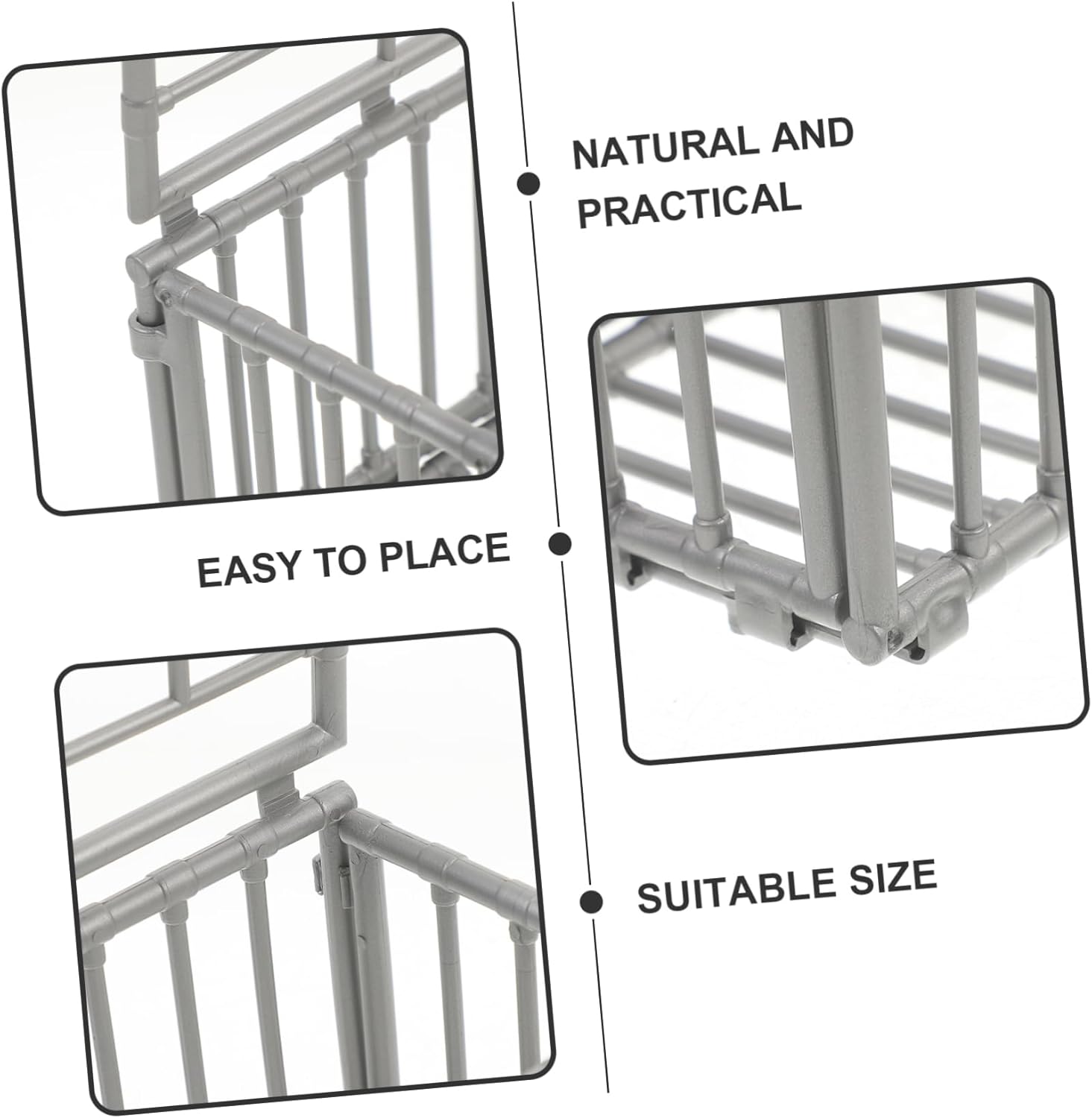 NATURAL AND PRACTICAL

EASY TO PLACE

SUITABLE SIZE