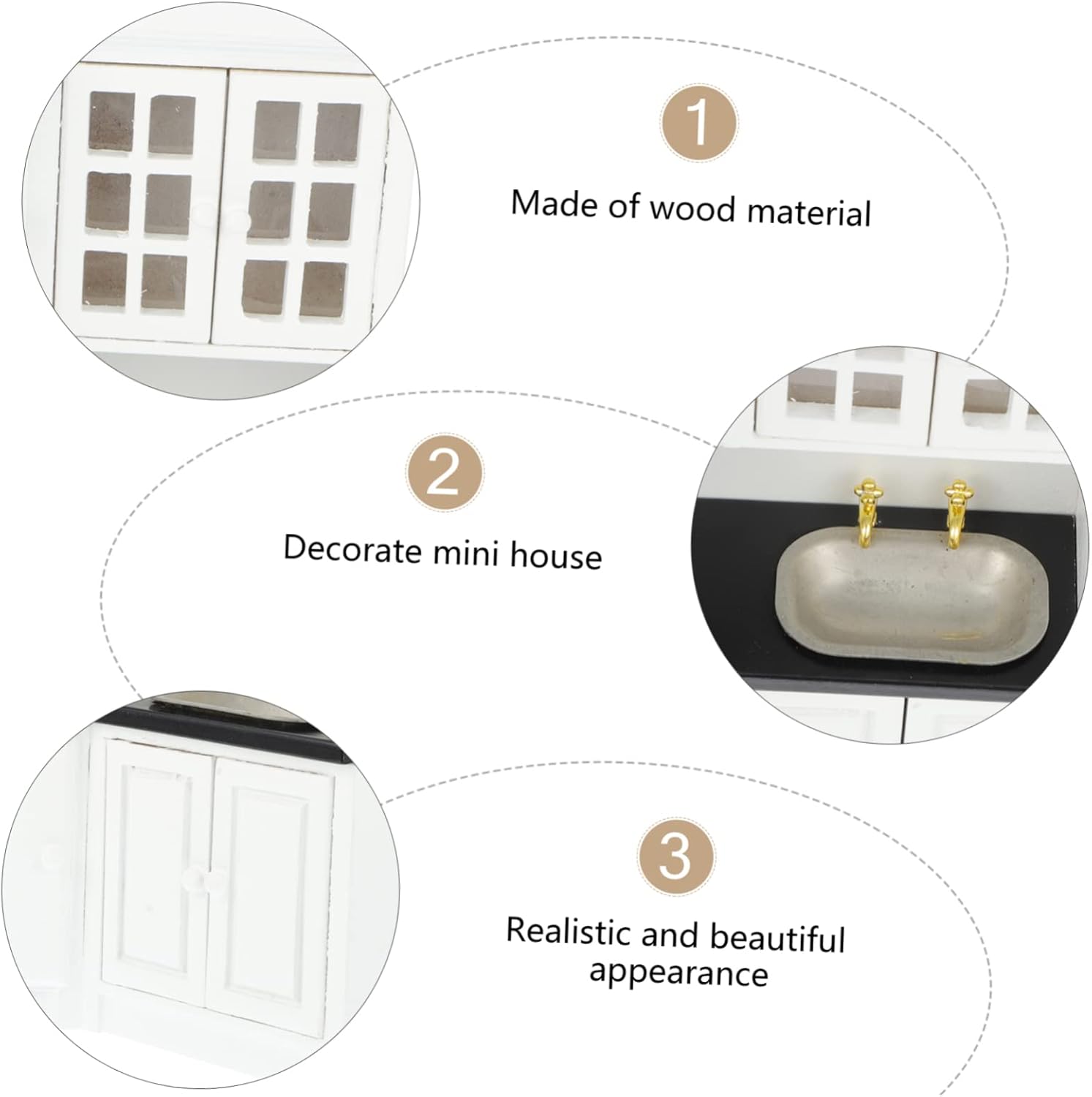 1

Made of wood material

2

Decorate mini house

3

Realistic and beautiful appearance