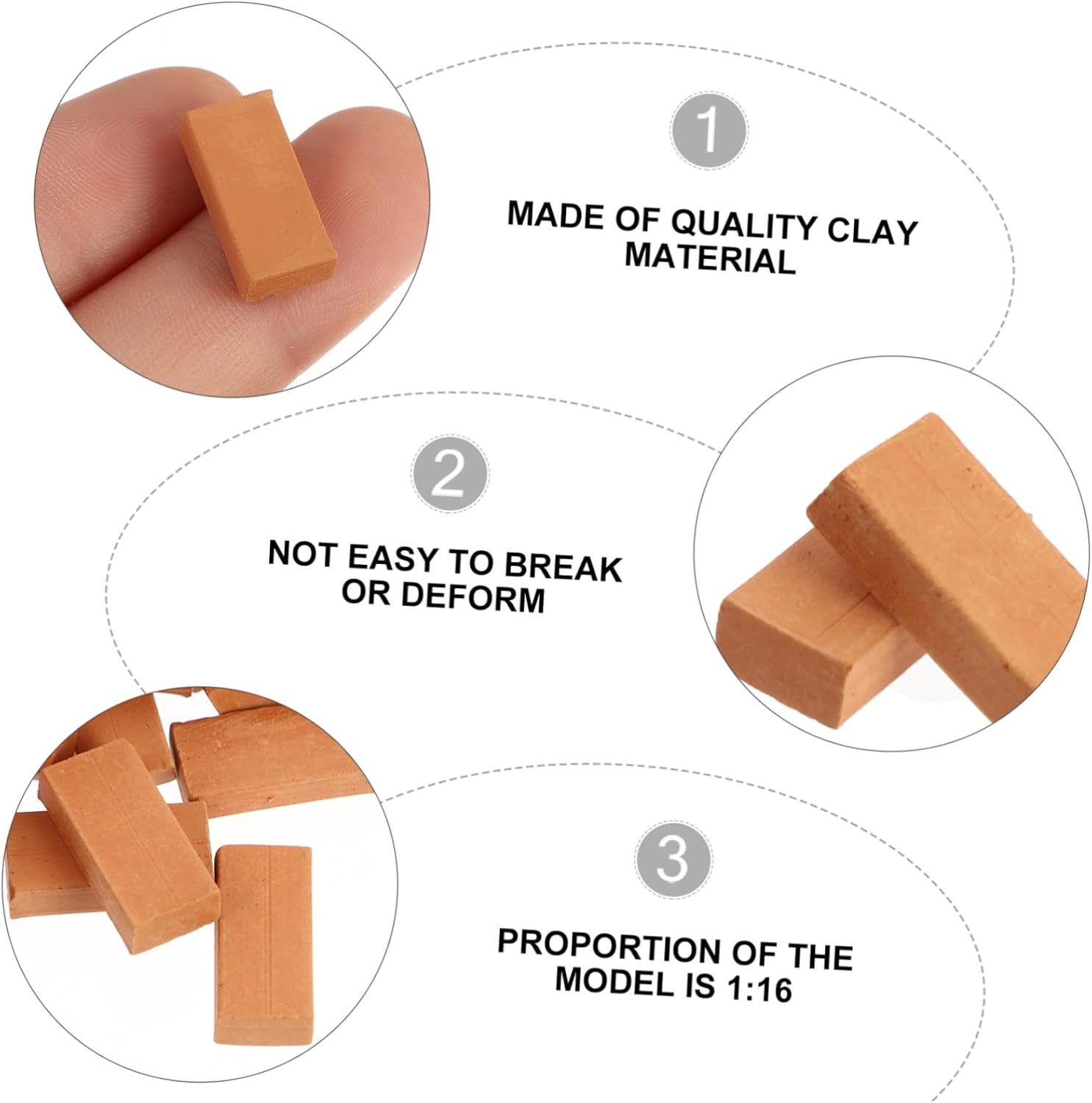 1

MADE OF QUALITY CLAY MATERIAL

2

NOT EASY TO BREAK OR DEFORM

3

PROPORTION OF THE MODEL IS 1:16