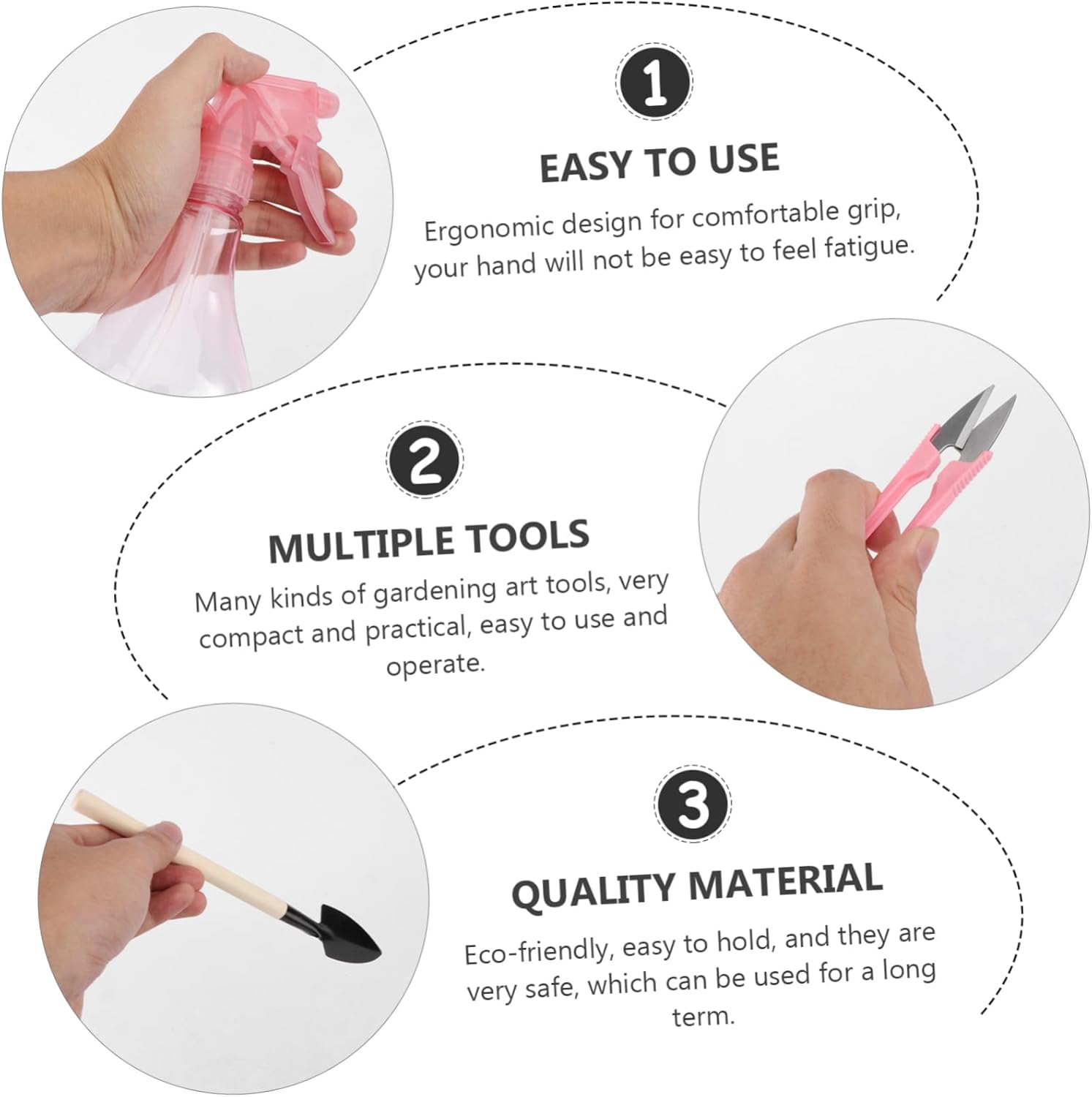 1

EASY TO USE

Ergonomic design for comfortable grip, your hand will not be easy to feel fatigue.

2

MULTIPLE TOOLS

Many kinds of gardening art tools, very compact and practical, easy to use and operate.

3

QUALITY MATERIAL

Eco-friendly, easy to hold, and they are very safe, which can be used for a long term.