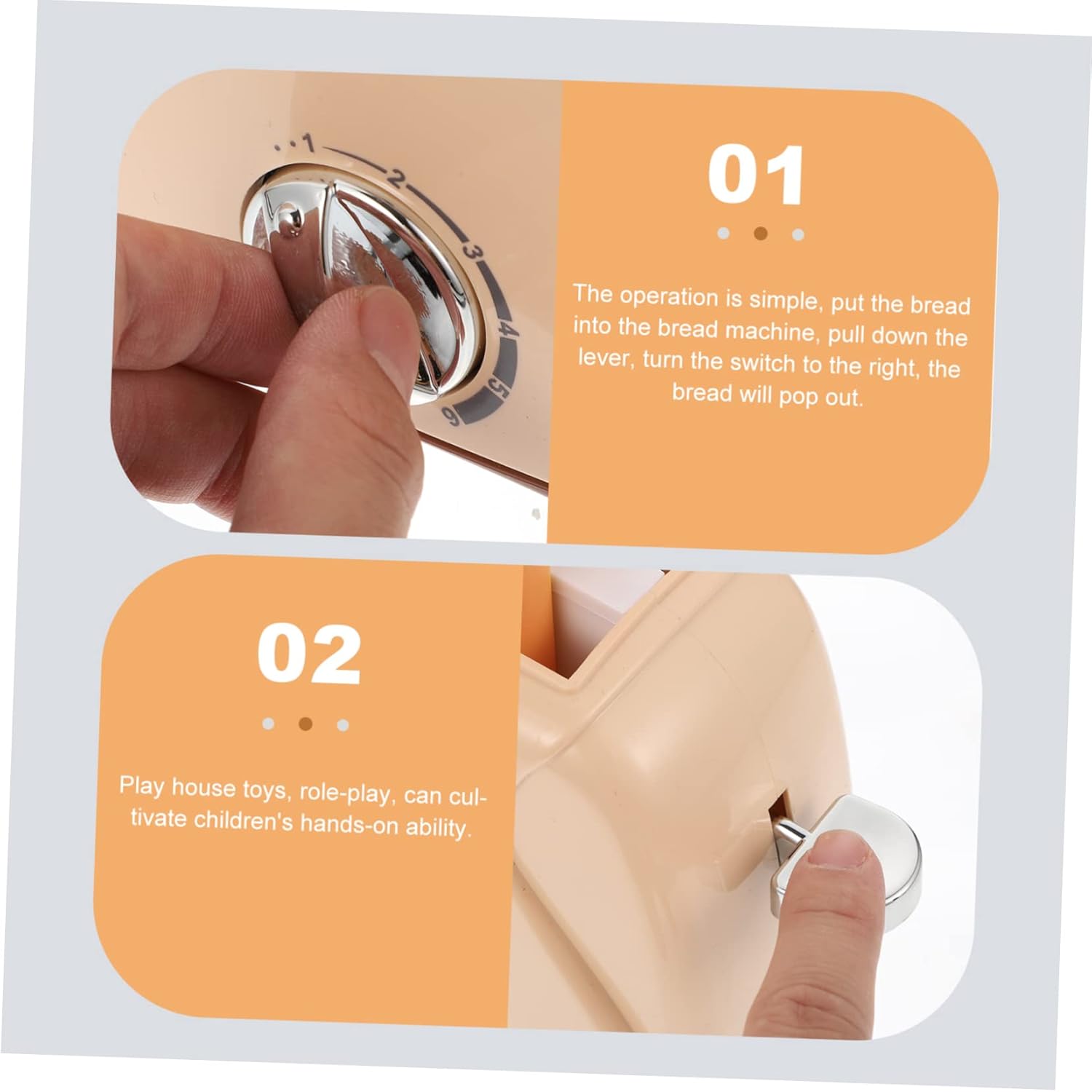 1
2
3
4
5
6

01

The operation is simple, put the bread into the bread machine, pull down the lever, turn the switch to the right, the bread will pop out.

02

Play house toys, role-play, can cultivate children's hands-on ability.