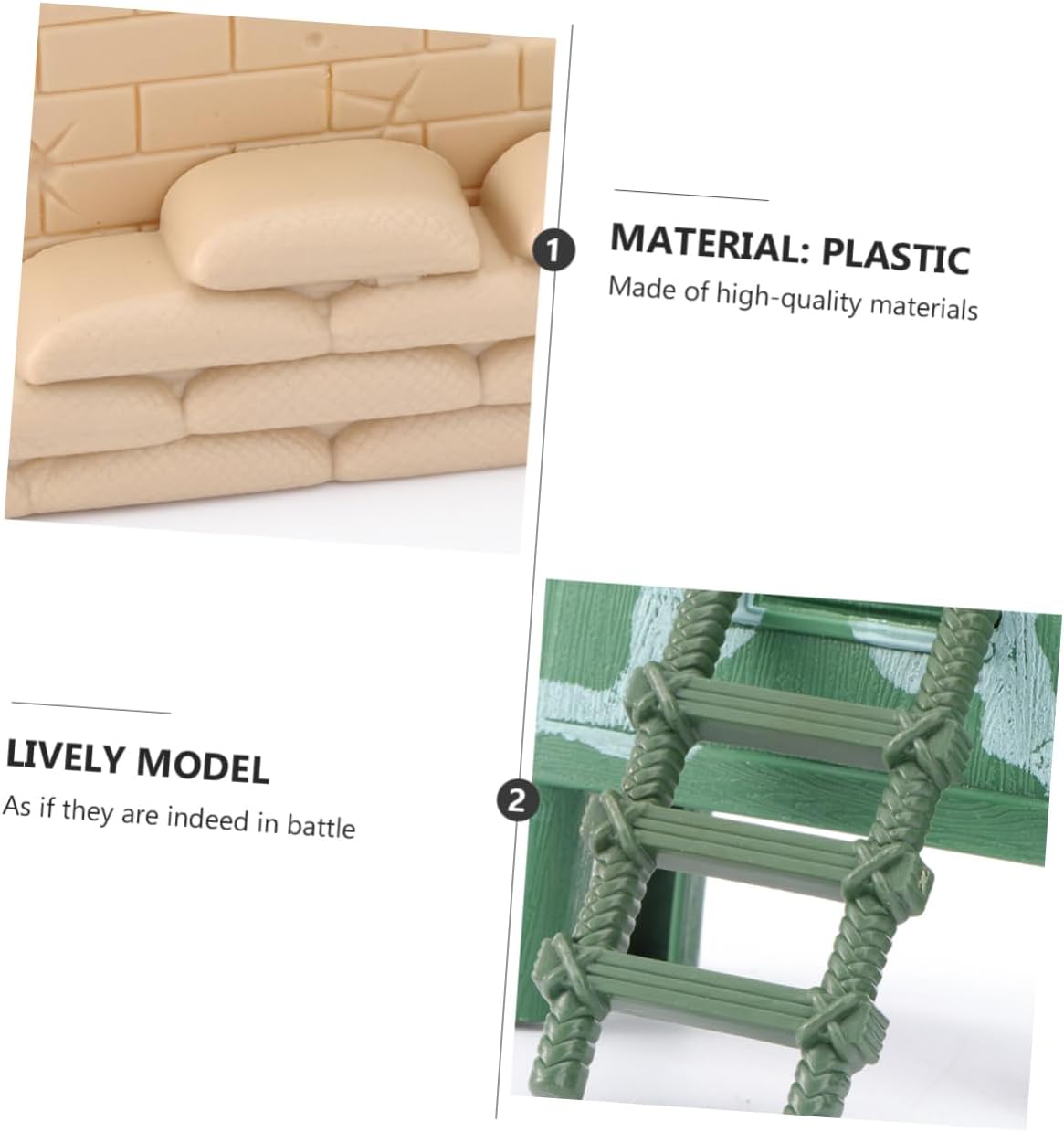 1

MATERIAL: PLASTIC

Made of high-quality materials

LIVELY MODEL

As if they are indeed in battle

2