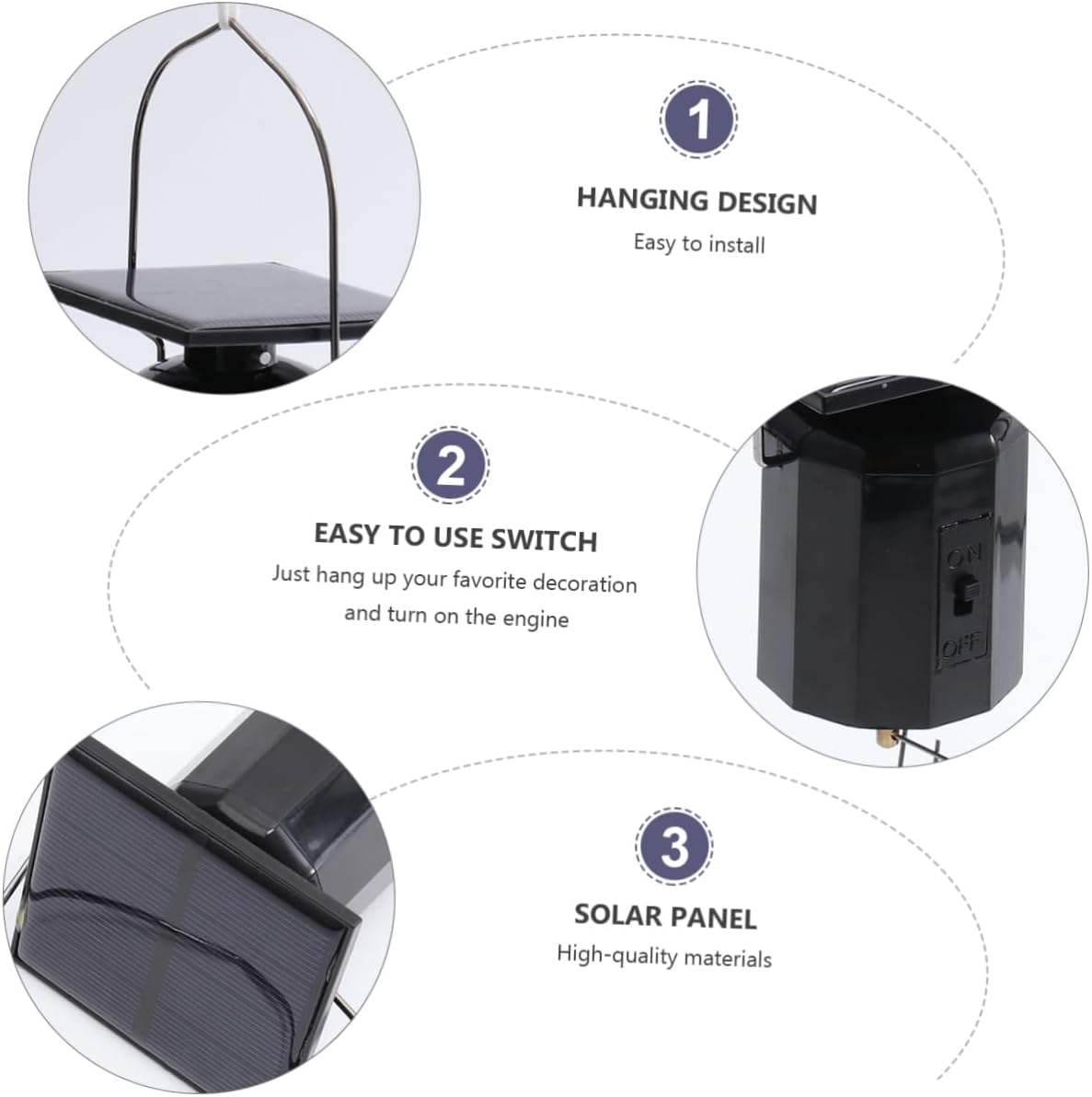 1

HANGING DESIGN

Easy to install

2

EASY TO USE SWITCH

Just hang up your favorite decoration and turn on the engine

ON

OFF

3

SOLAR PANEL

High-quality materials