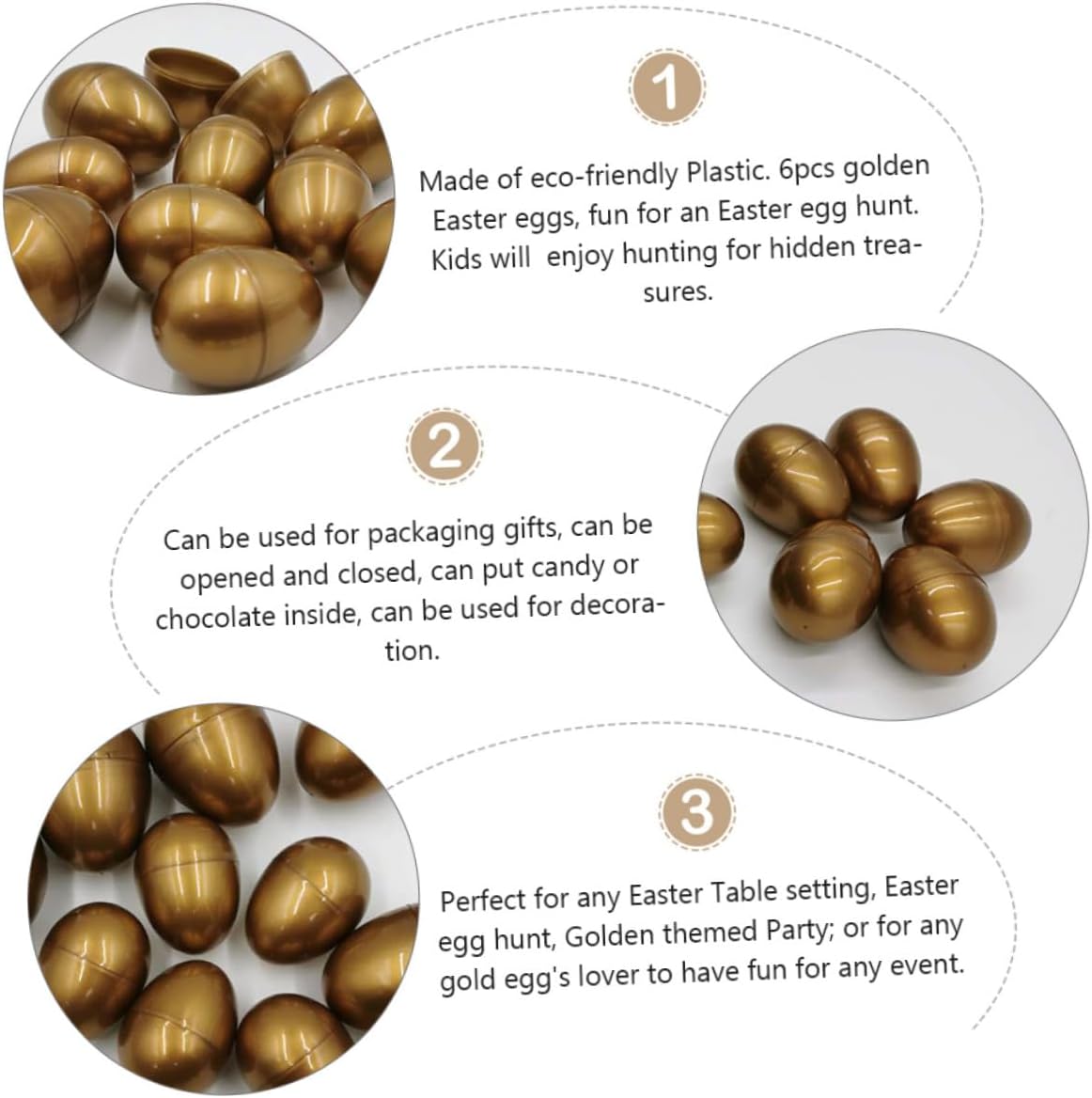 1

Made of eco-friendly Plastic. 6pcs golden Easter eggs, fun for an Easter egg hunt. Kids will  enjoy hunting for hidden treasures.

2

Can be used for packaging gifts, can be opened and closed, can put candy or chocolate inside, can be used for decoration.

3

Perfect for any Easter Table setting, Easter egg hunt, Golden themed Party; or for any gold egg's lover to have fun for any event.