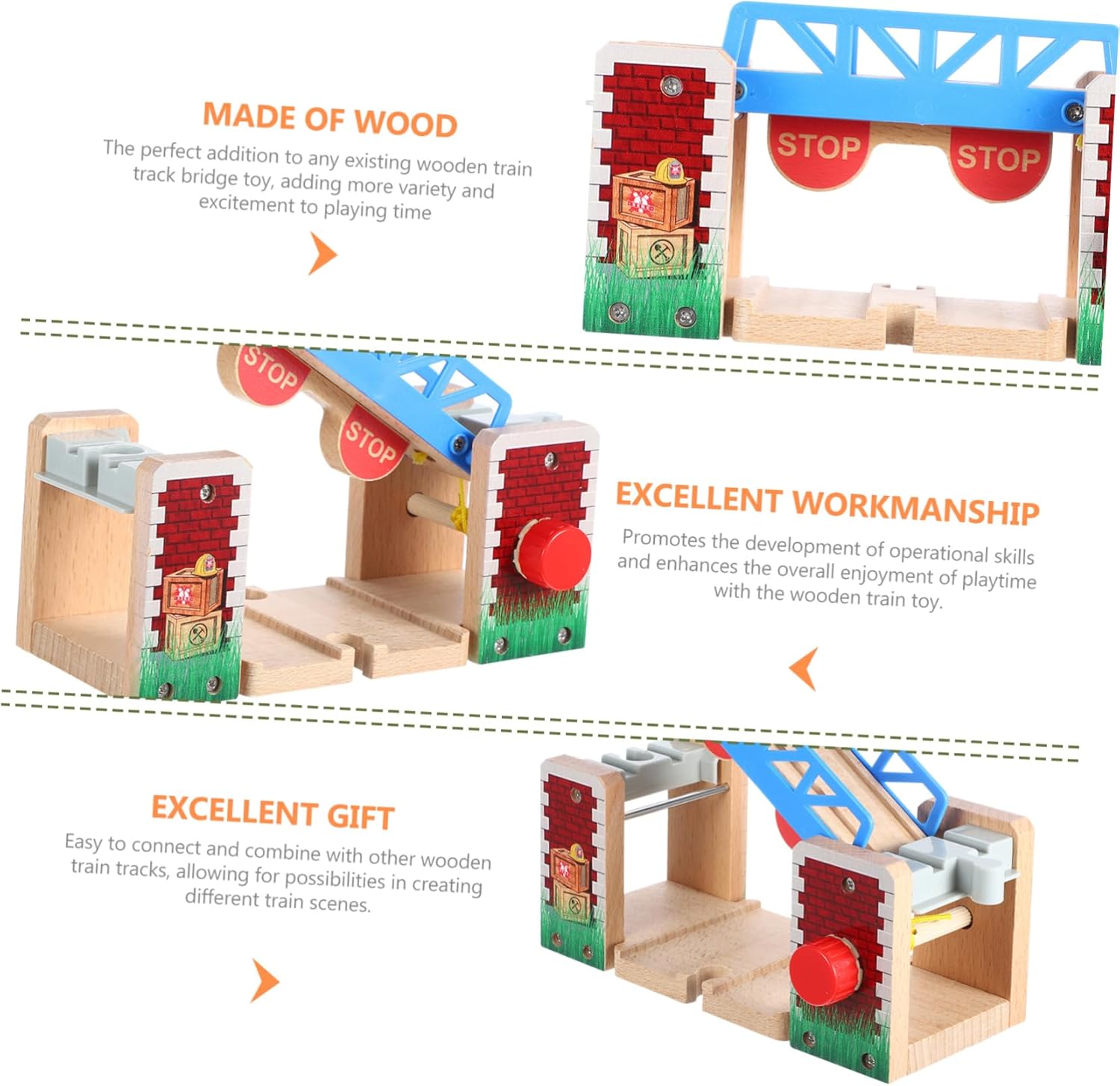 MADE OF WOOD

The perfect addition to any existing wooden train track bridge toy, adding more variety and excitement to playing time

STOP STOP

STOP STOP

EXCELLENT WORKMANSHIP

Promotes the development of operational skills and enhances the overall enjoyment of playtime with the wooden train toy.

EXCELLENT GIFT

Easy to connect and combine with other wooden train tracks, allowing for possibilities in creating different train scenes.