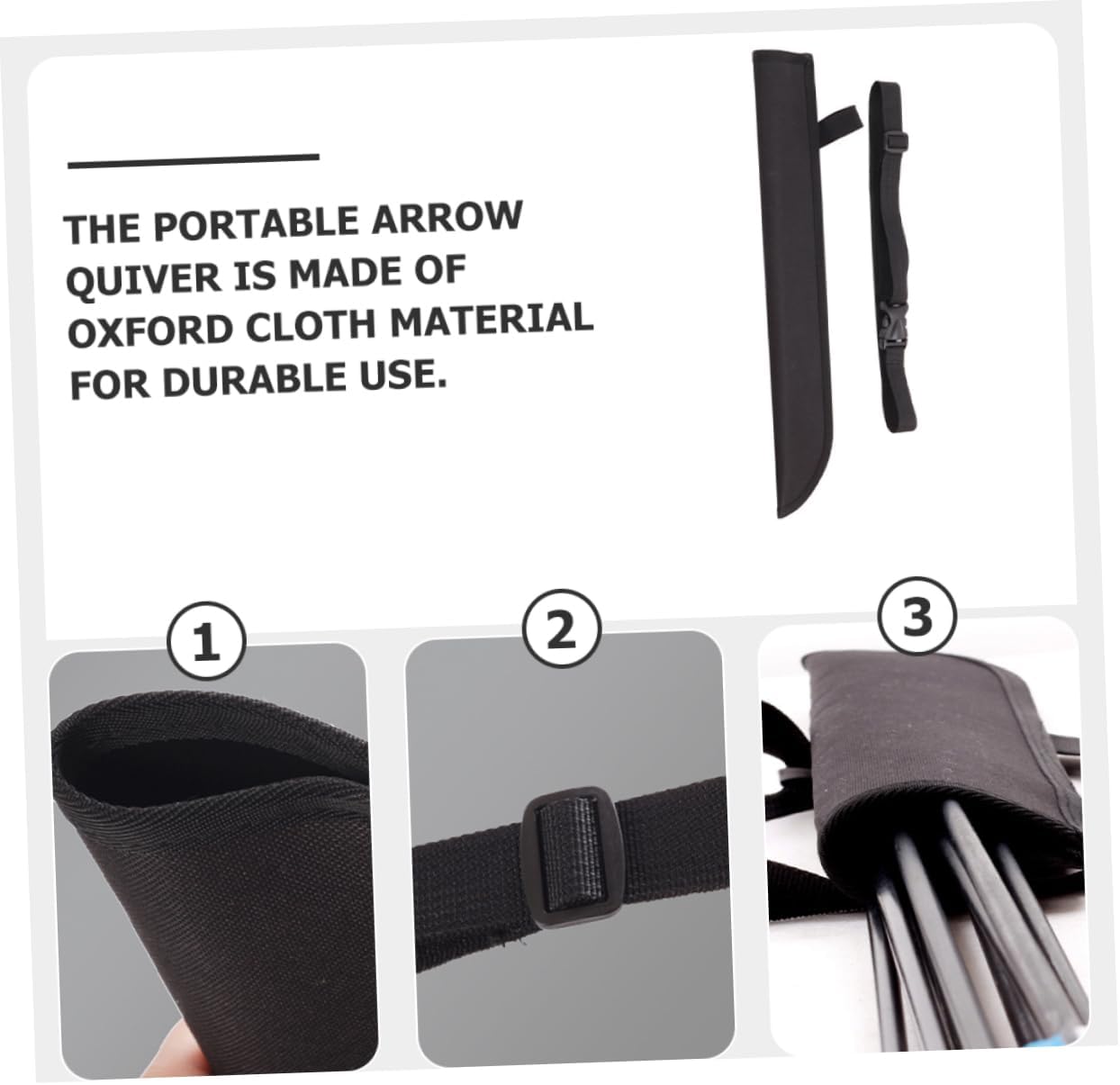 THE PORTABLE ARROW QUIVER IS MADE OF OXFORD CLOTH MATERIAL FOR DURABLE USE.

1

2

3