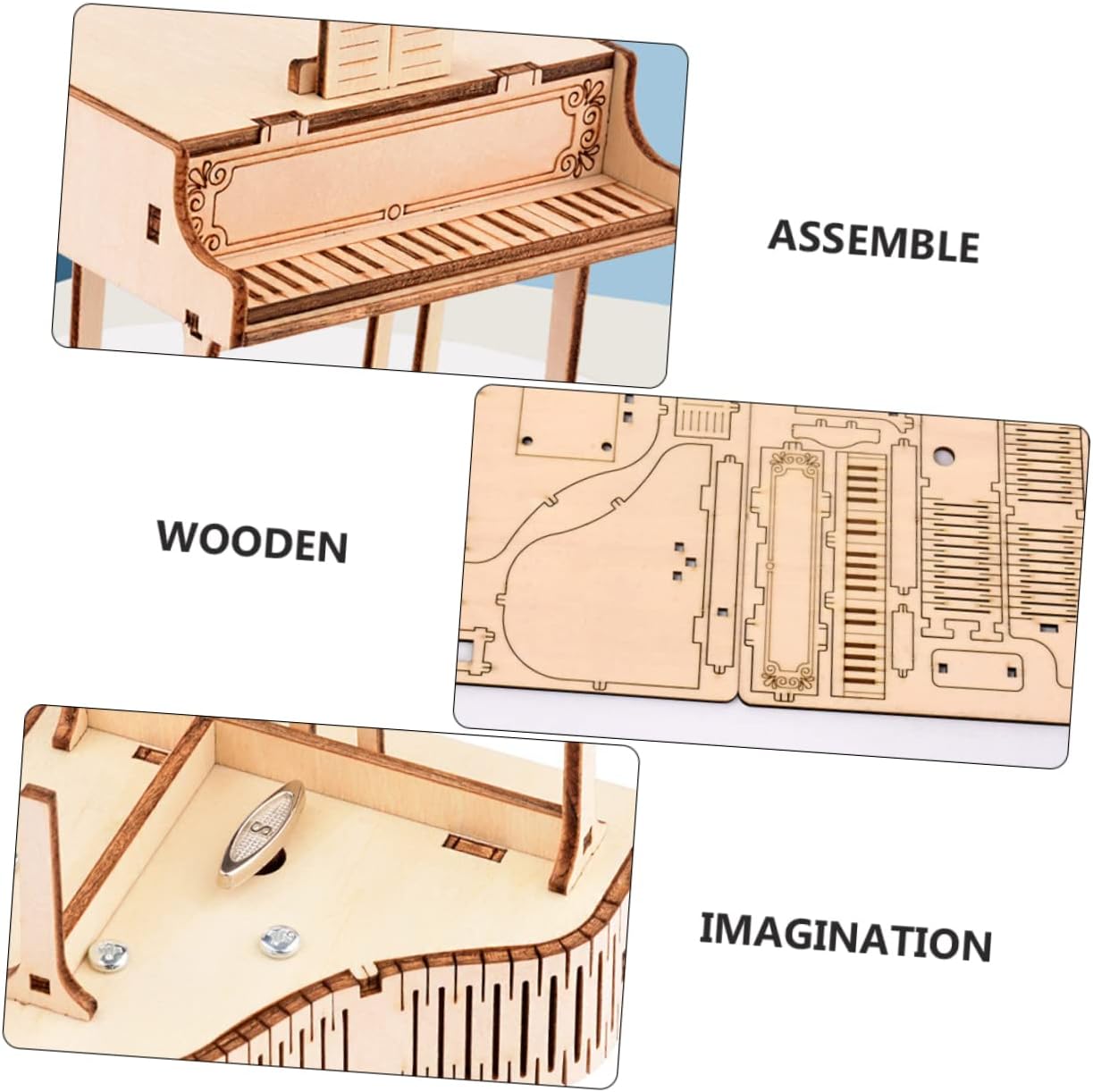 ASSEMBLE

WOODEN

IMAGINATION