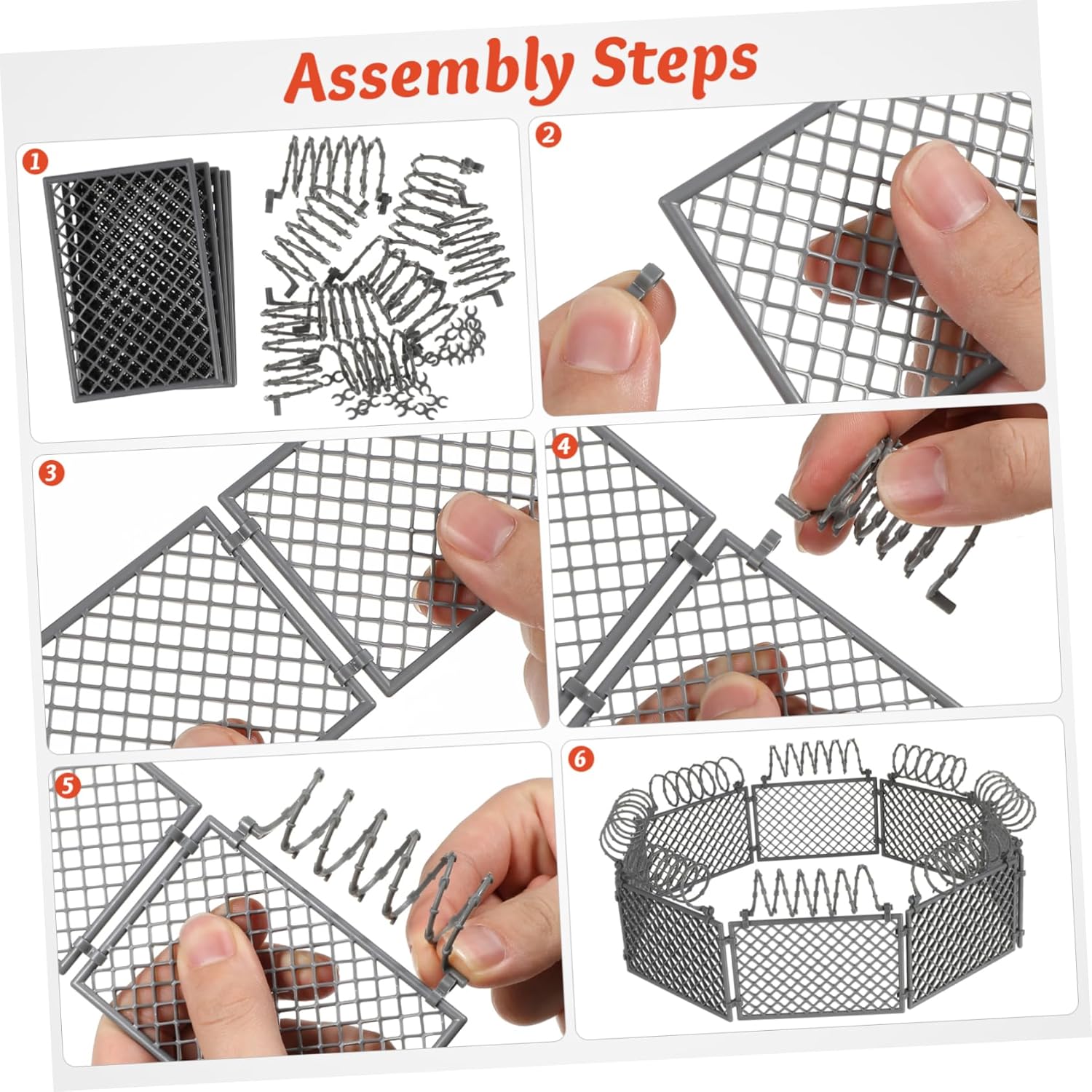 Assembly Steps

1

2

3

4

5

6