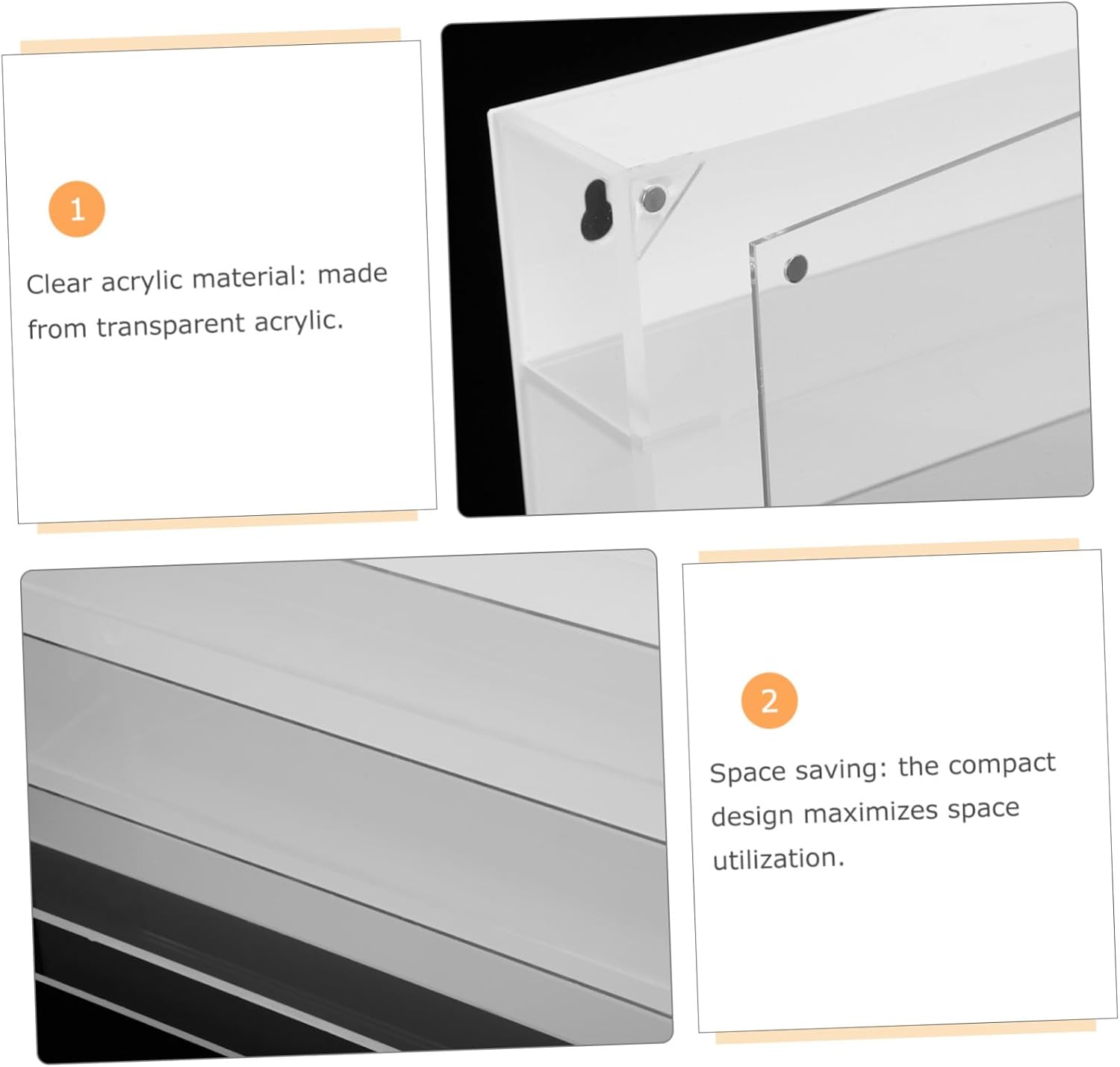 1

Clear acrylic material: made from transparent acrylic.

2

Space saving: the compact design maximizes space utilization.