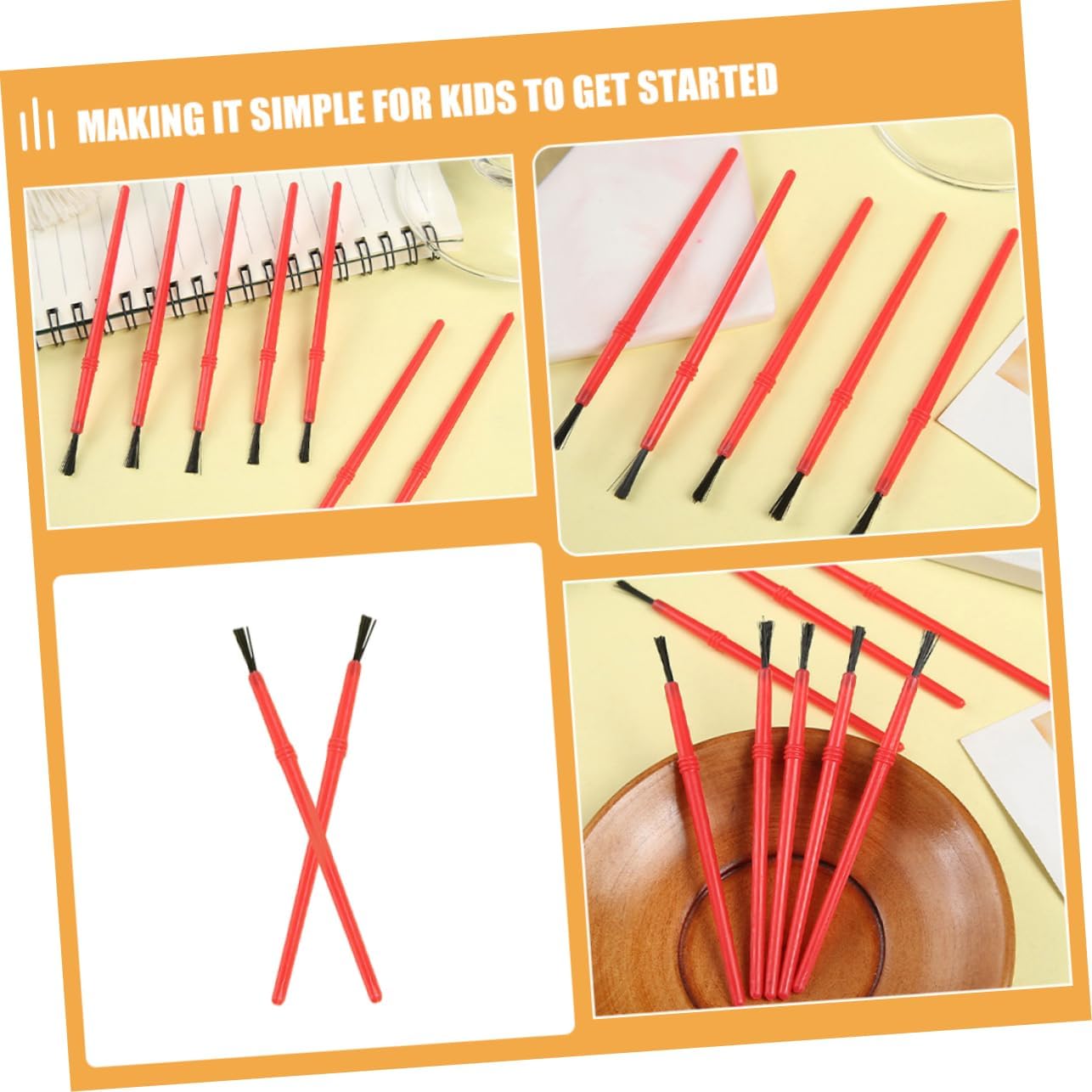 MAKING IT SIMPLE FOR KIDS TO GET STARTED