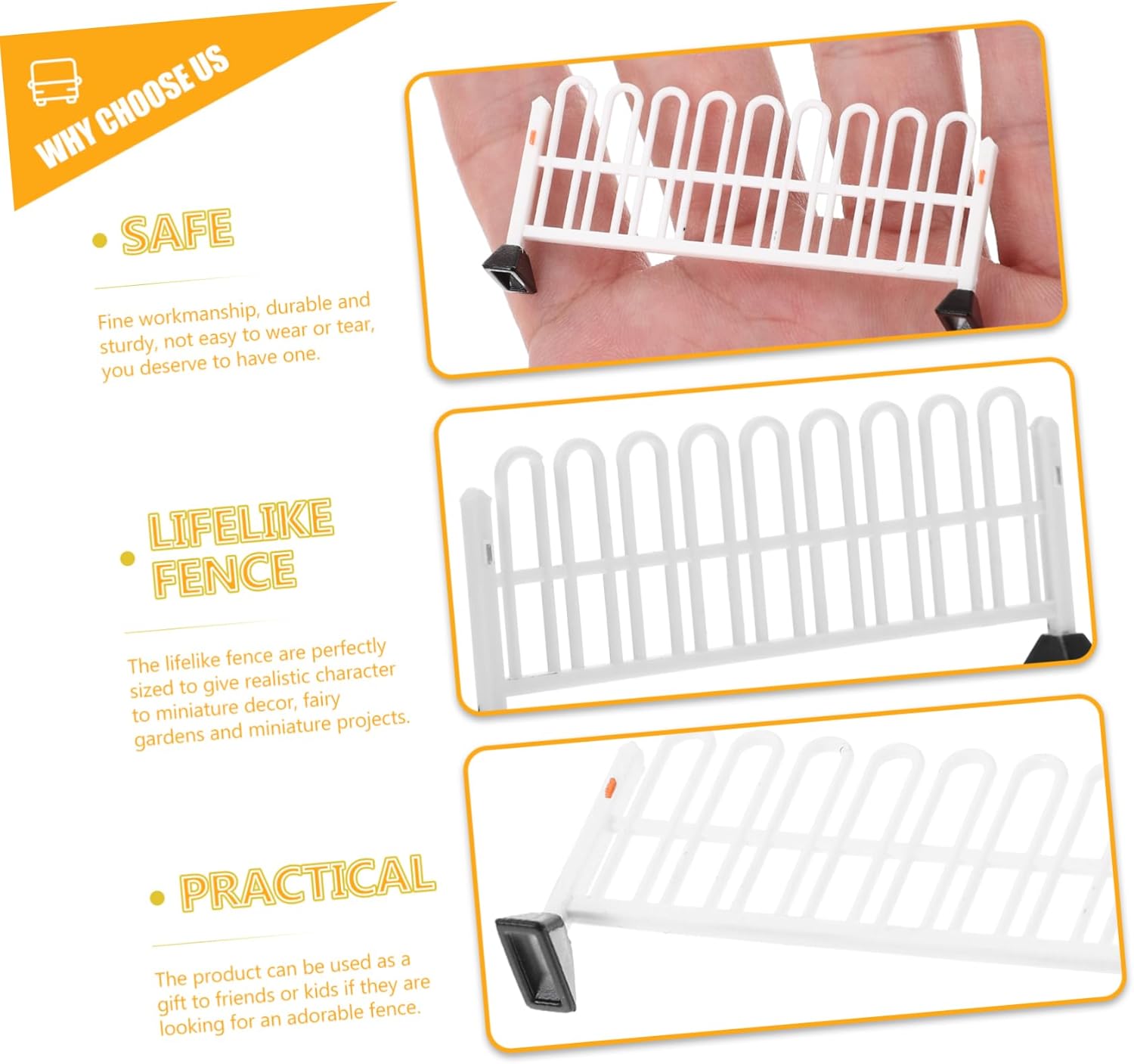 WHY CHOOSE US

SAFE

Fine workmanship, durable and sturdy, not easy to wear or tear, you deserve to have one.

LIFELIKE FENCE

The lifelike fence are perfectly sized to give realistic character to miniature decor, fairy gardens and miniature projects.

PRACTICAL

The product can be used as a gift to friends or kids if they are looking for an adorable fence.