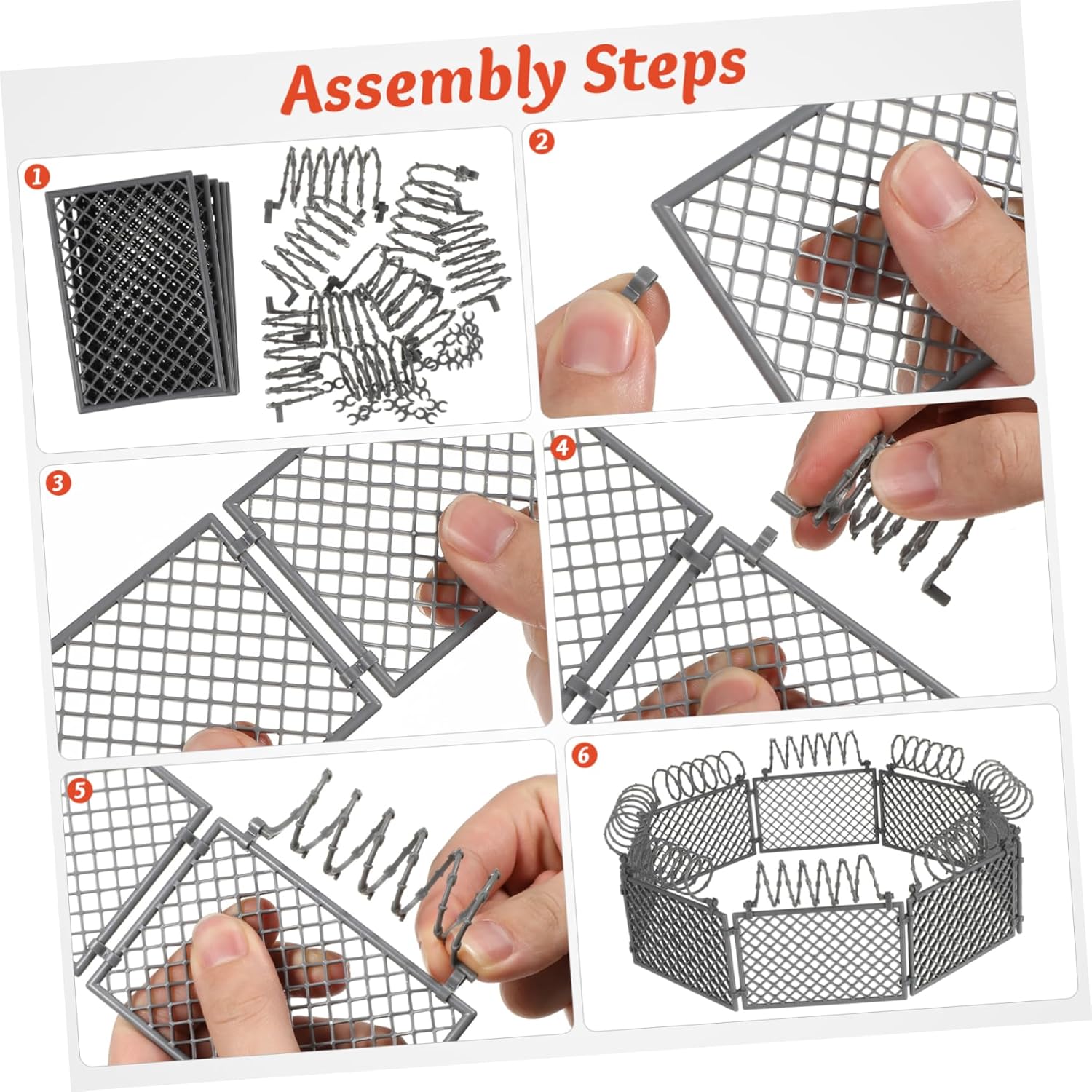 Assembly Steps

1

2

3

4

5

6