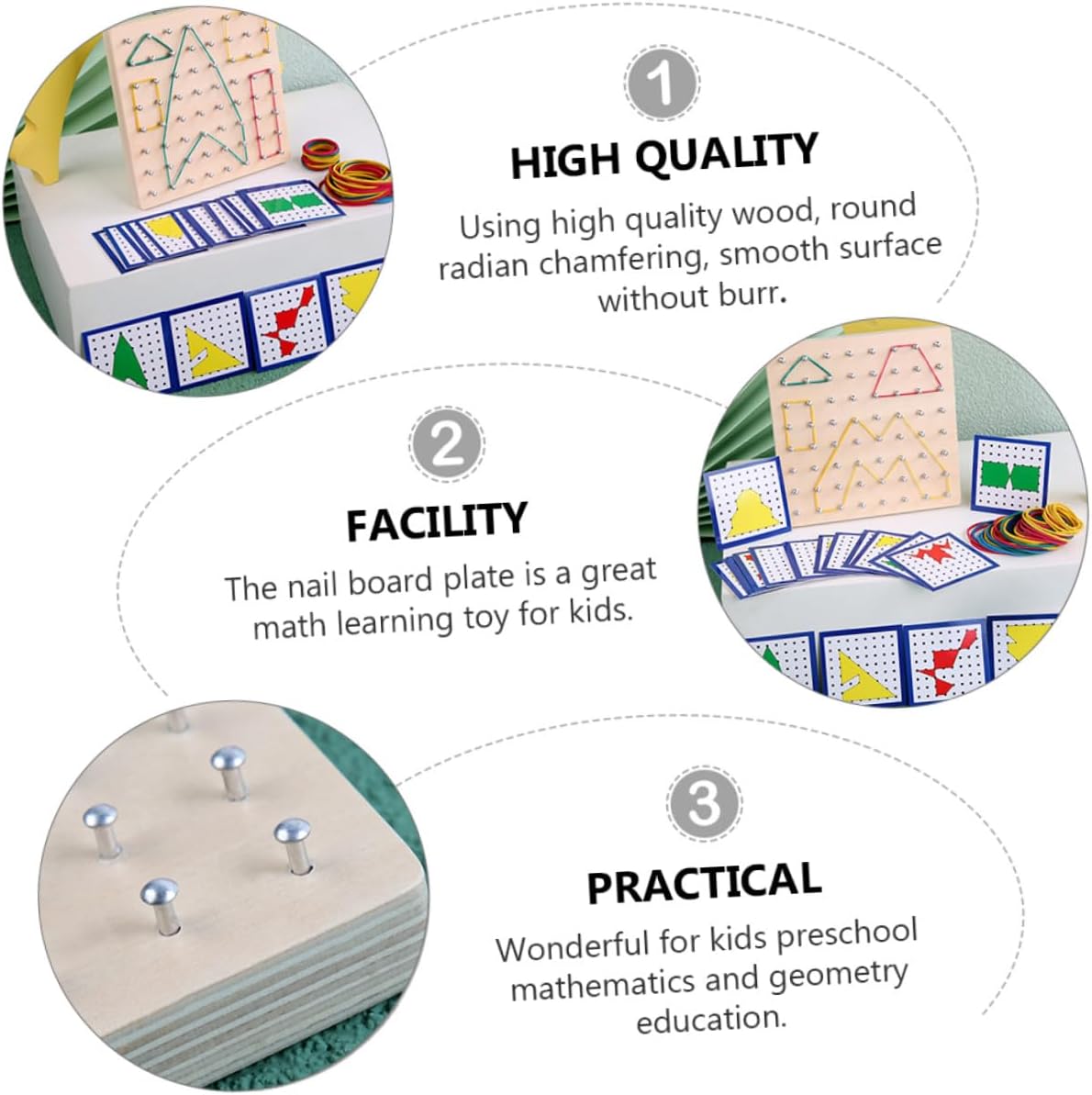 1

HIGH QUALITY

Using high quality wood, round radian chamfering, smooth surface without burr.

2

FACILITY

The nail board plate is a great math learning toy for kids.

3

PRACTICAL

Wonderful for kids preschool mathematics and geometry education.