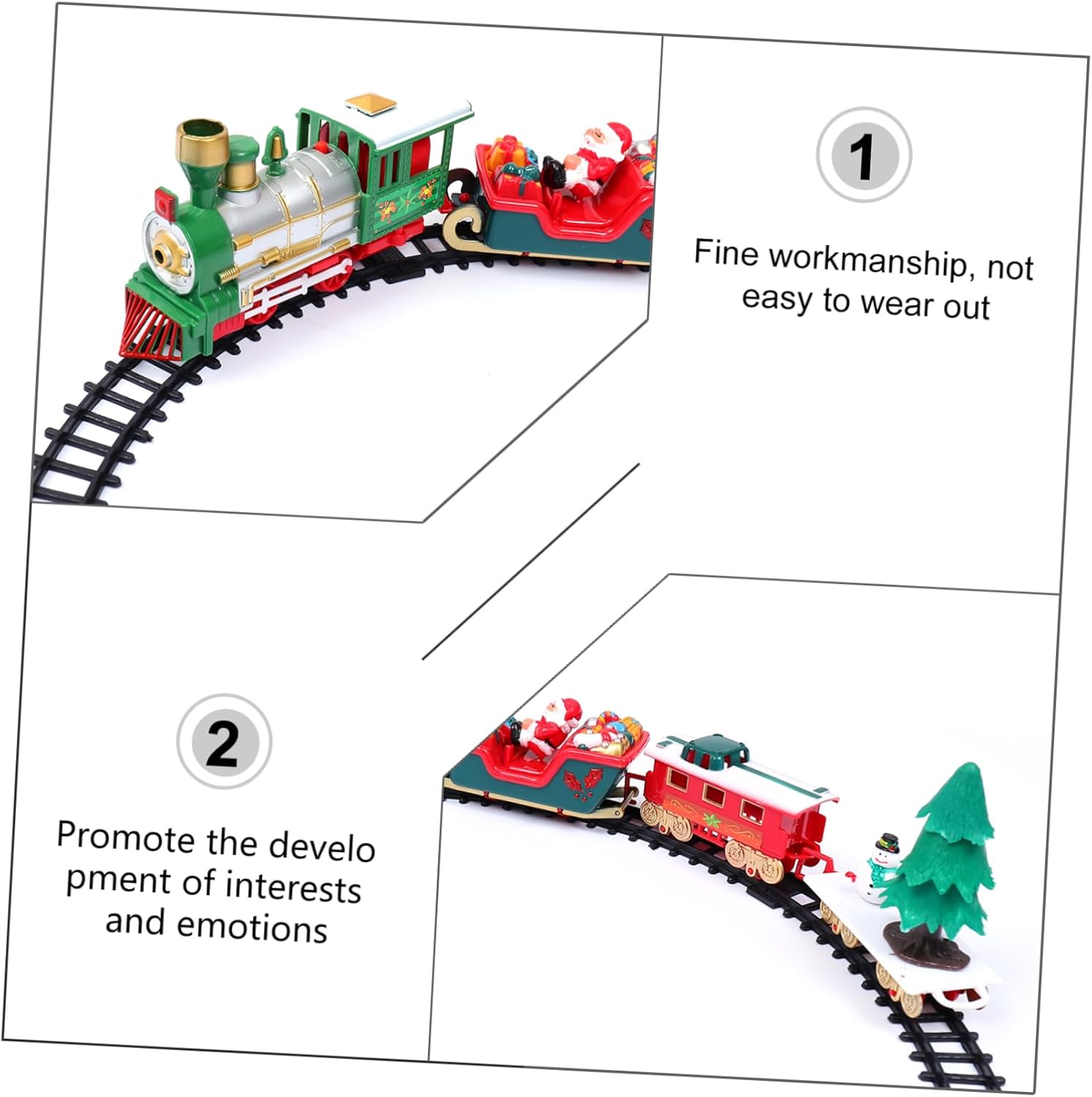 1

Fine workmanship, not easy to wear out

2

Promote the develo pment of interests and emotions