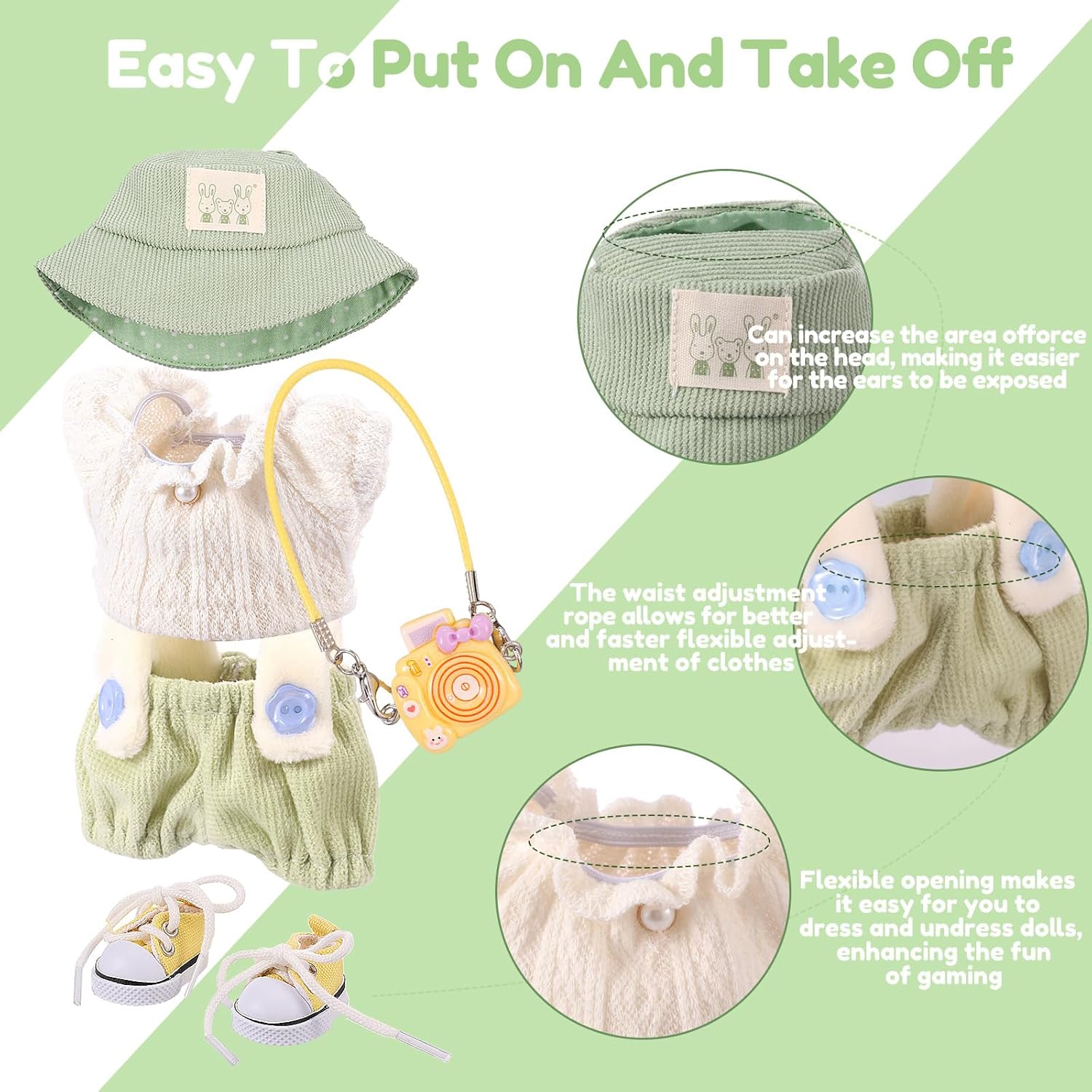 Easy To Put On And Take Off

Can increase the area offorce on the head, making it easier for the ears to be exposed

The waist adjustment rope allows for better and faster flexible adjustment of clothes

Flexible opening makes it easy for you to dress and undress dolls, enhancing the fun of gaming