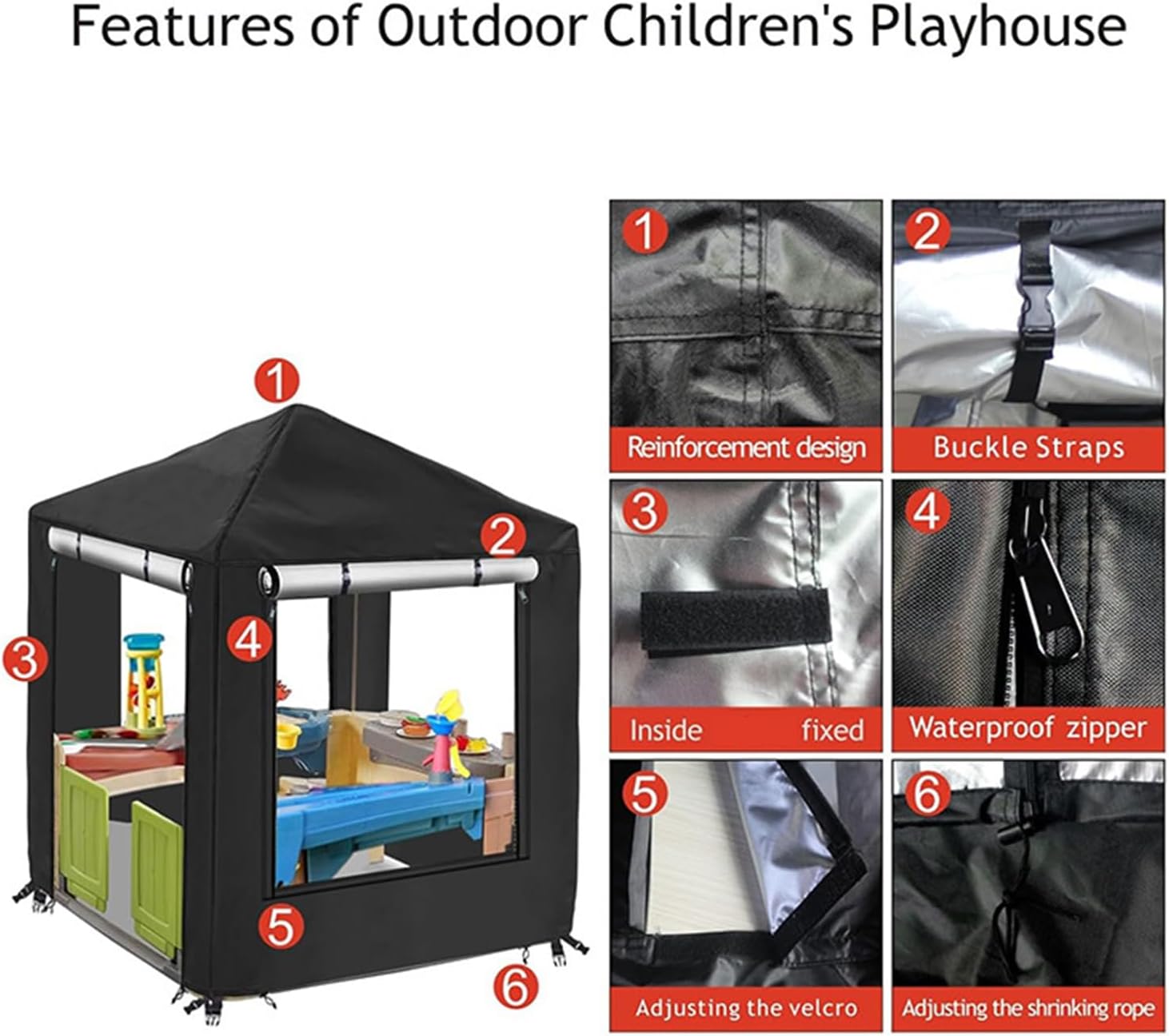 Features of Outdoor Children's Playhouse

1

2

3

4

5

6

1
Reinforcement design

2
Buckle Straps

3
Inside fixed

4
Waterproof zipper

5
Adjusting the velcro

6
Adjusting the shrinking rope