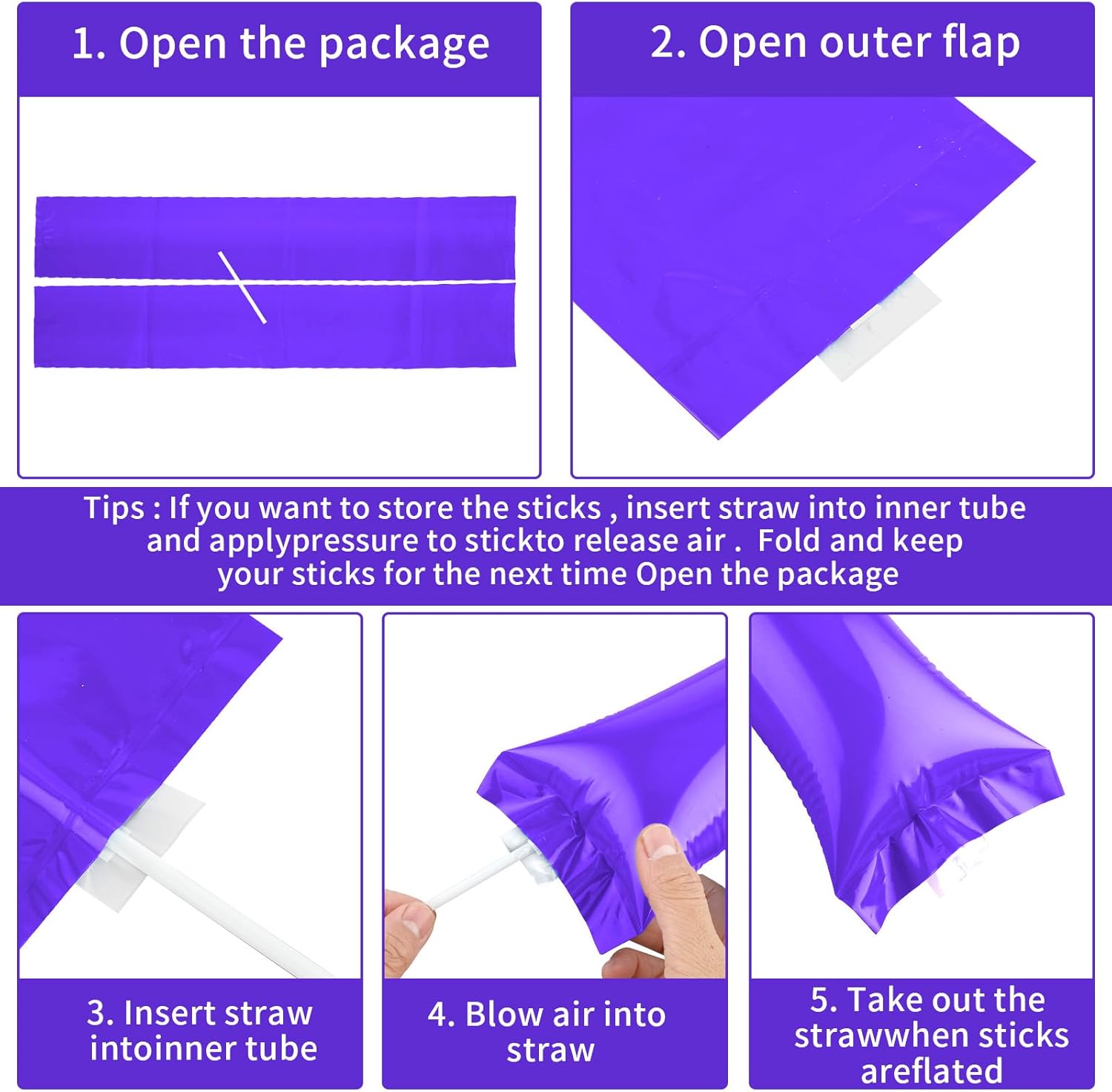 1. Open the package

2. Open outer flap

Tips : If you want to store the sticks , insert straw into inner tube and applypressure to stickto release air . Fold and keep your sticks for the next time Open the package

3. Insert straw intoinner tube

4. Blow air into straw

5. Take out the strawwhen sticks areflated