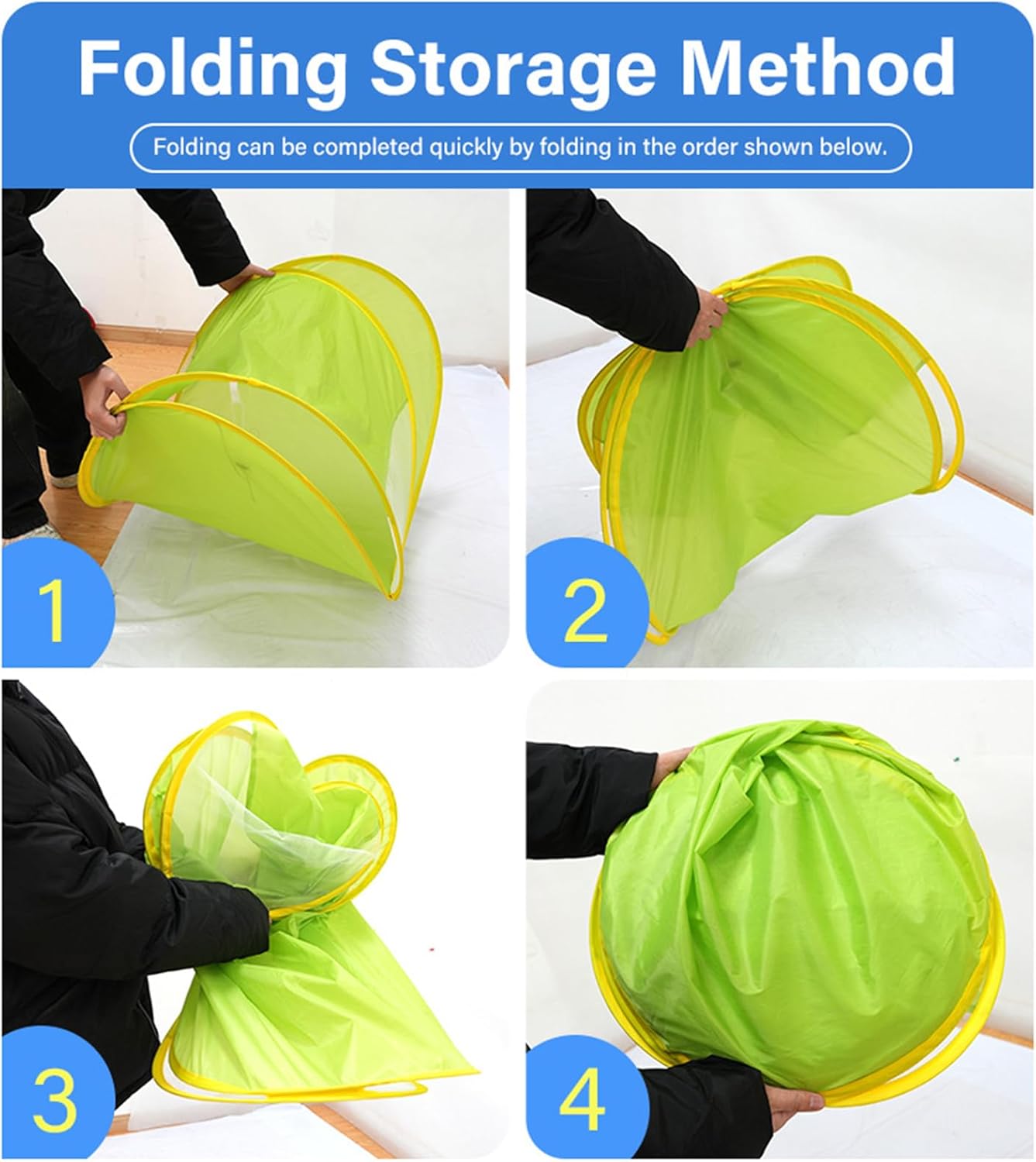 Folding Storage Method

Folding can be completed quickly by folding in the order shown below.

1

2

3

4