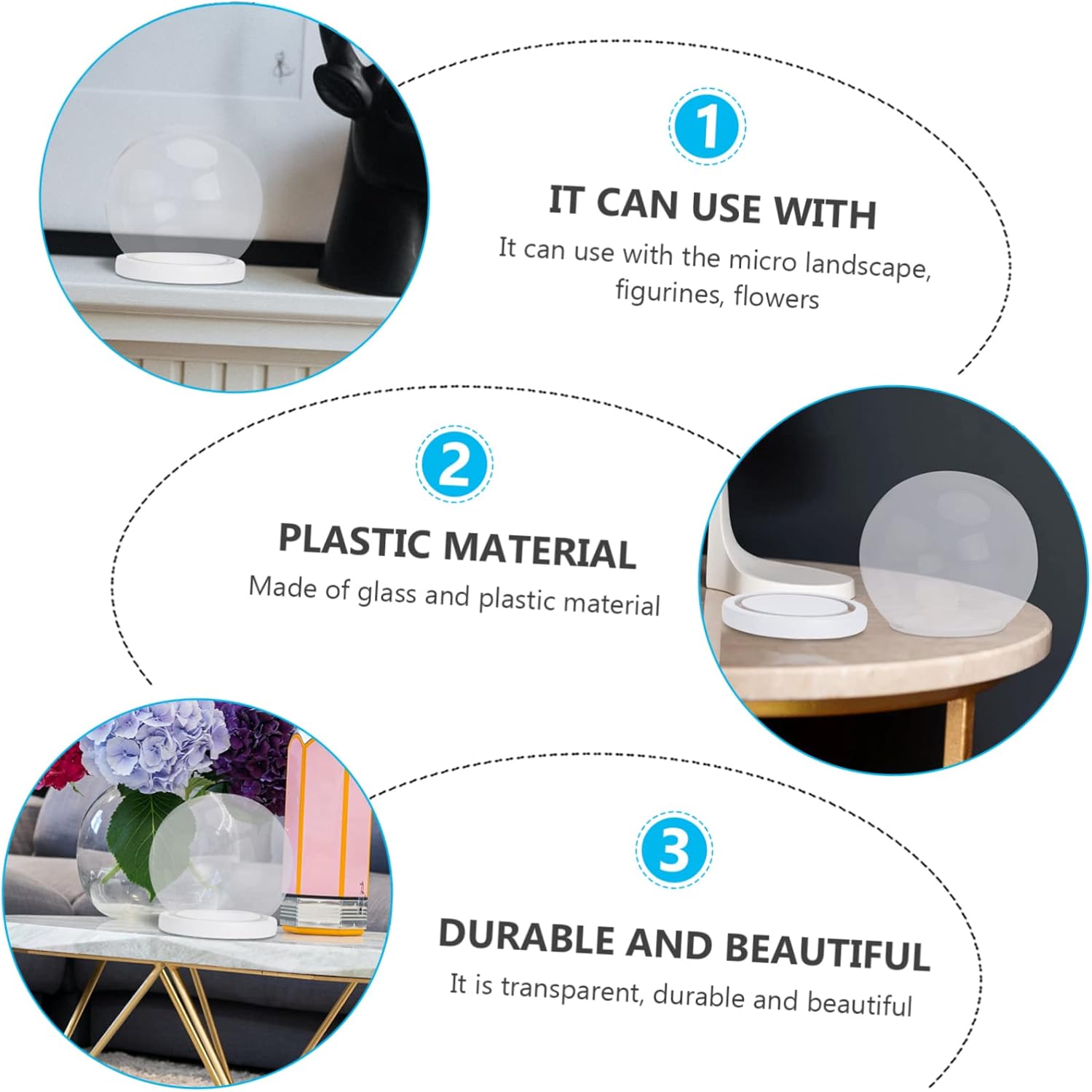 1

IT CAN USE WITH

It can use with the micro landscape, figurines, flowers

2

PLASTIC MATERIAL

Made of glass and plastic material

3

DURABLE AND BEAUTIFUL

It is transparent, durable and beautiful