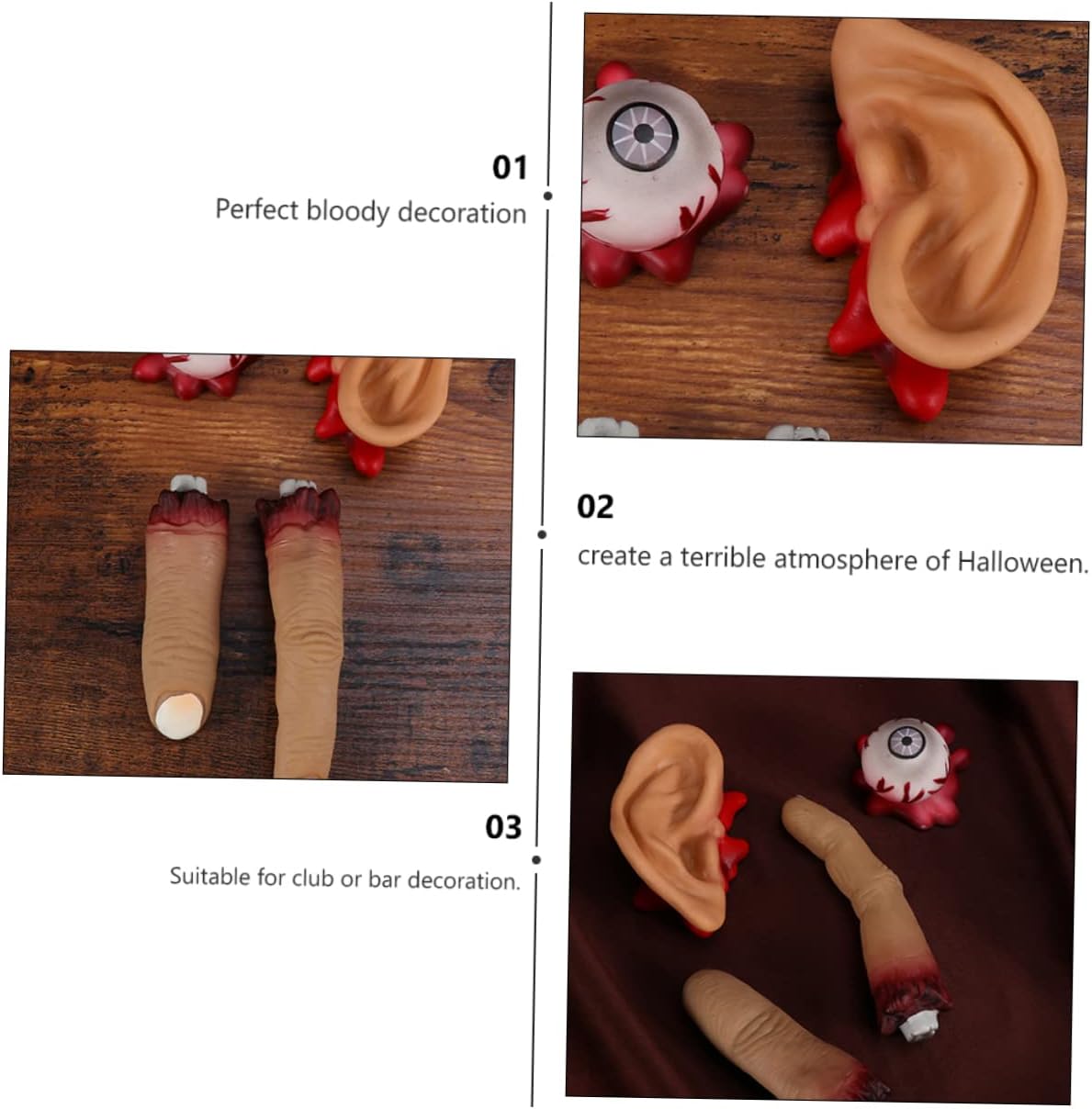 01
Perfect bloody decoration

02
create a terrible atmosphere of Halloween.

03
Suitable for club or bar decoration.