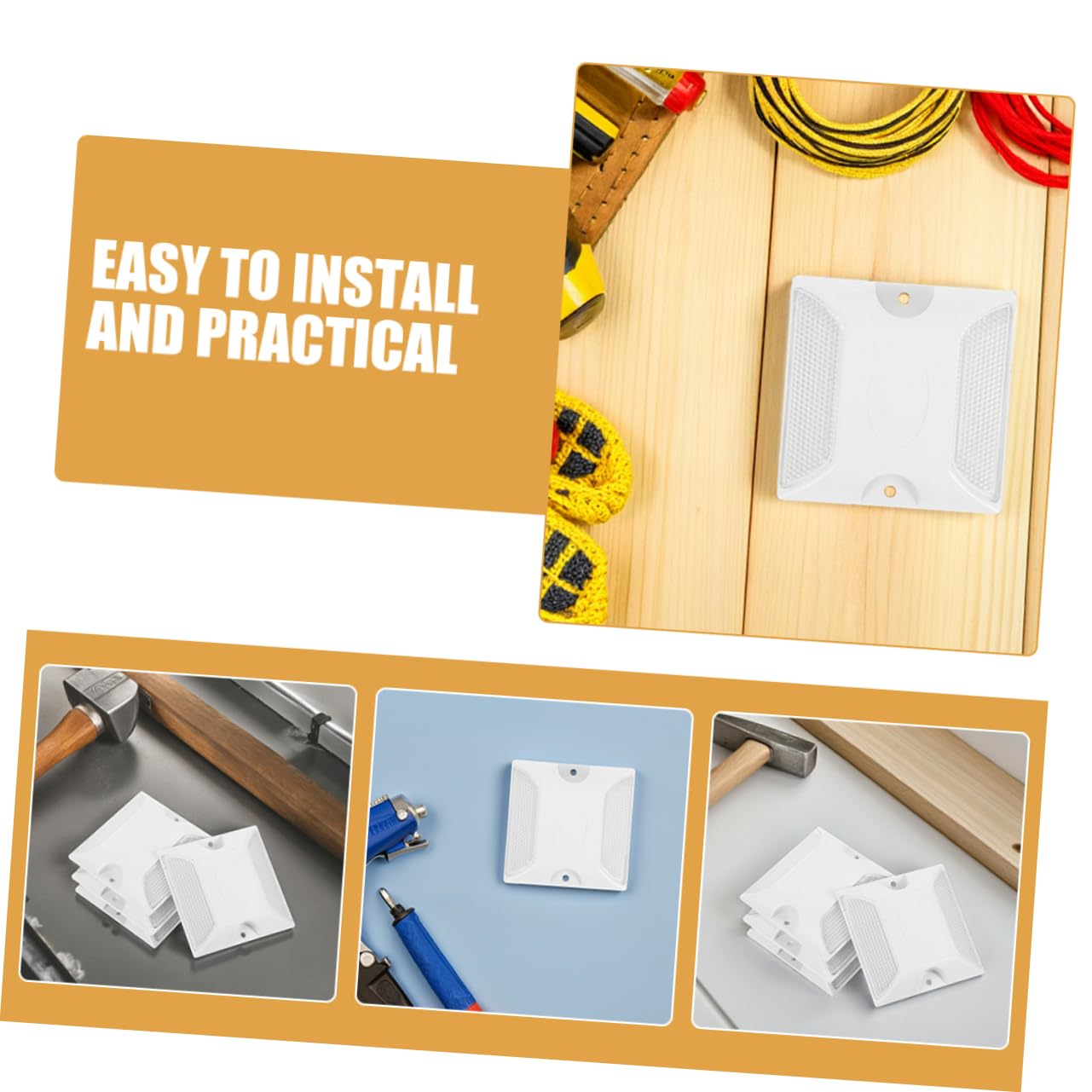 EASY TO INSTALL AND PRACTICAL